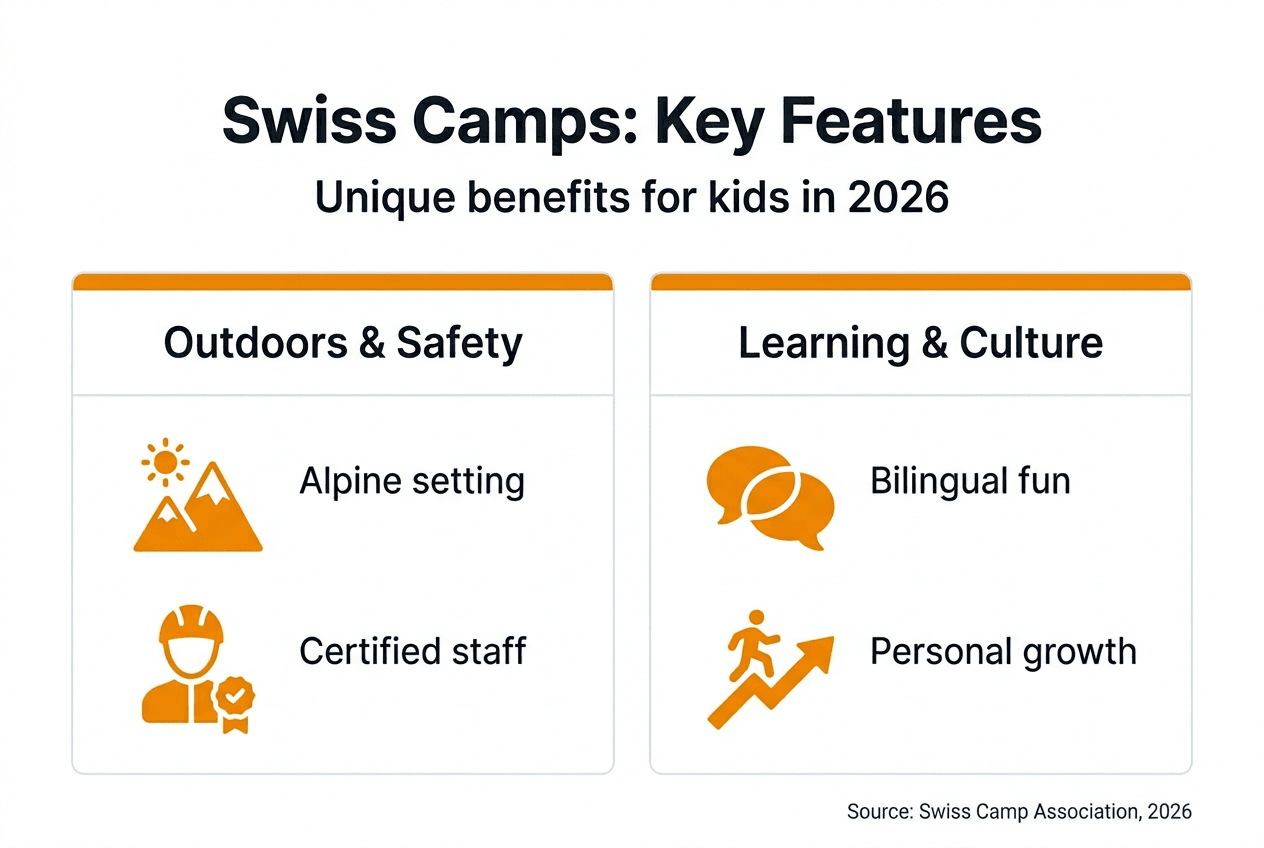 Swiss Camps: Key Features

Unique benefits for kids in 2026

Outdoors & Safety

Alpine setting

Certified staff

Learning & Culture

Bilingual fun

Personal growth

Source: Swiss Camp Association, 2026