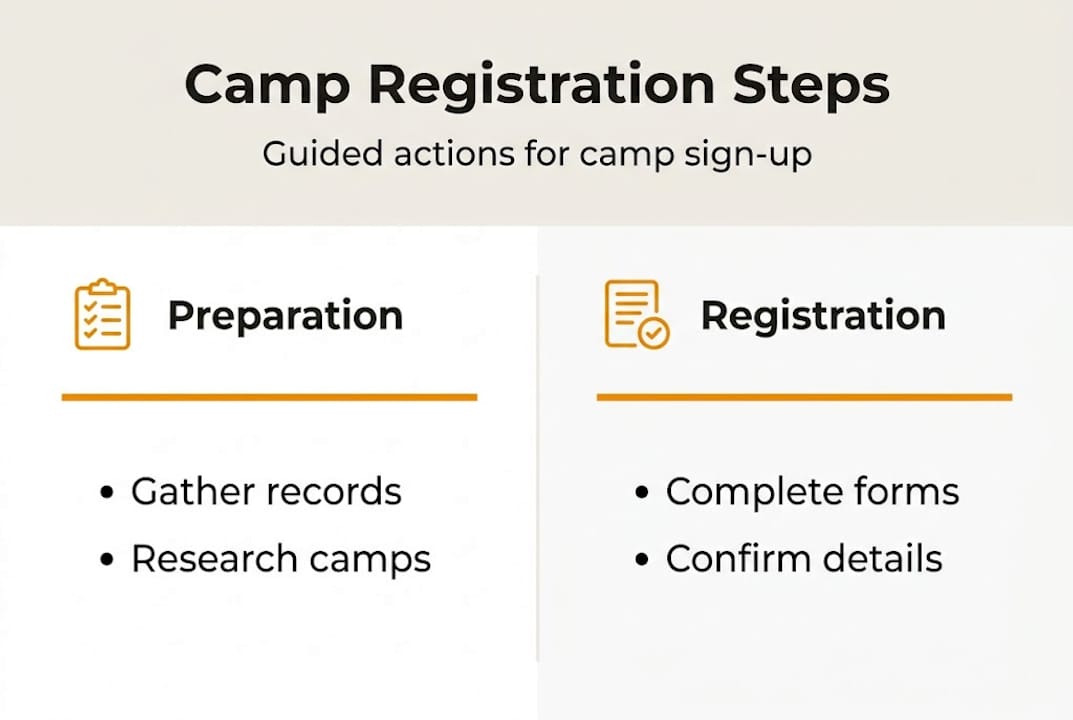 Camp Registration Steps

Guided actions for camp sign-up

Preparation

• Gather records
• Research camps

Registration

• Complete forms
• Confirm details