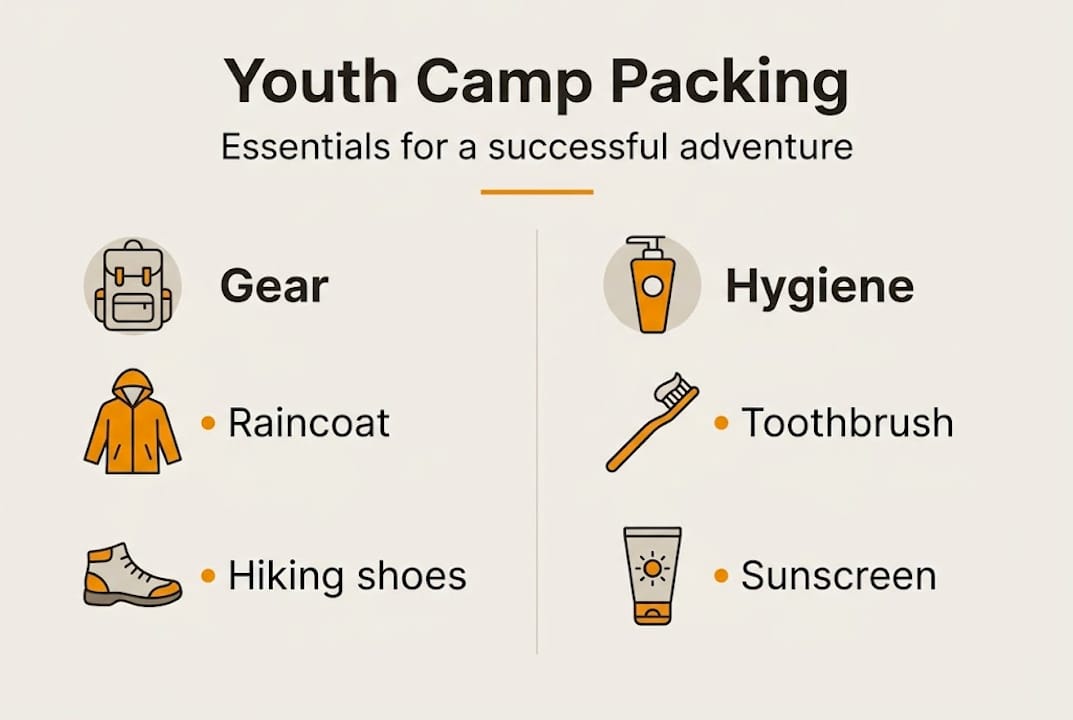 Youth Camp Packing

Essentials for a successful adventure

Gear

• Raincoat

• Hiking shoes

Hygiene

• Toothbrush

• Sunscreen