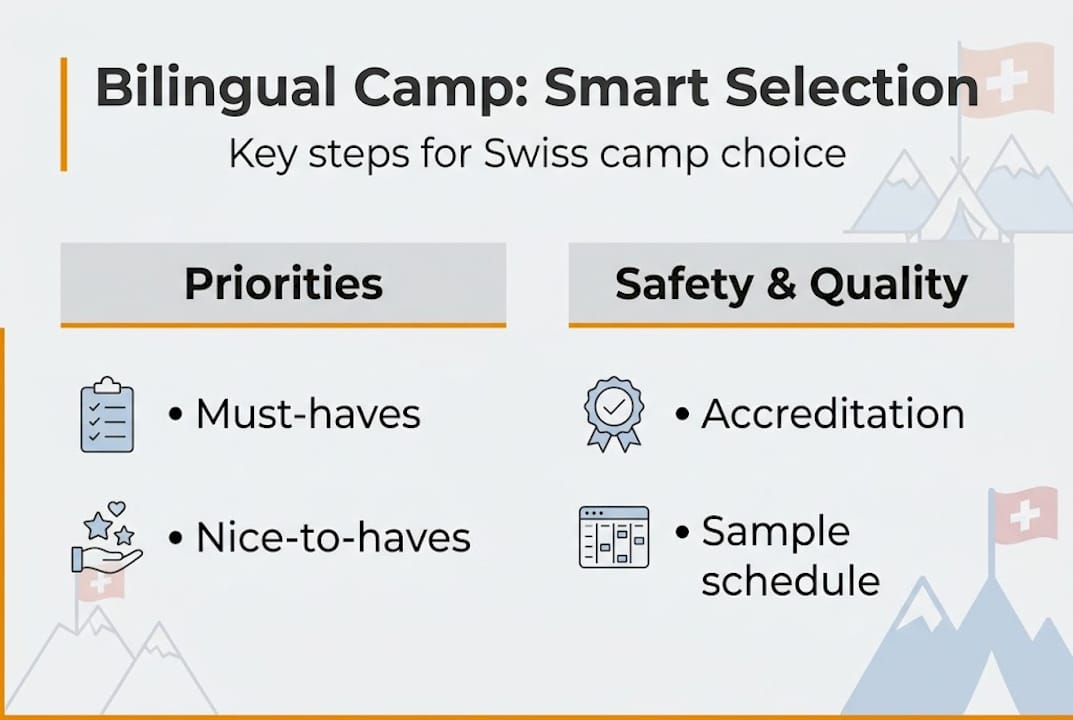 Bilingual Camp: Smart Selection

Key steps for Swiss camp choice

Priorities

• Must-haves

• Nice-to-haves

Safety & Quality

• Accreditation

• Sample schedule