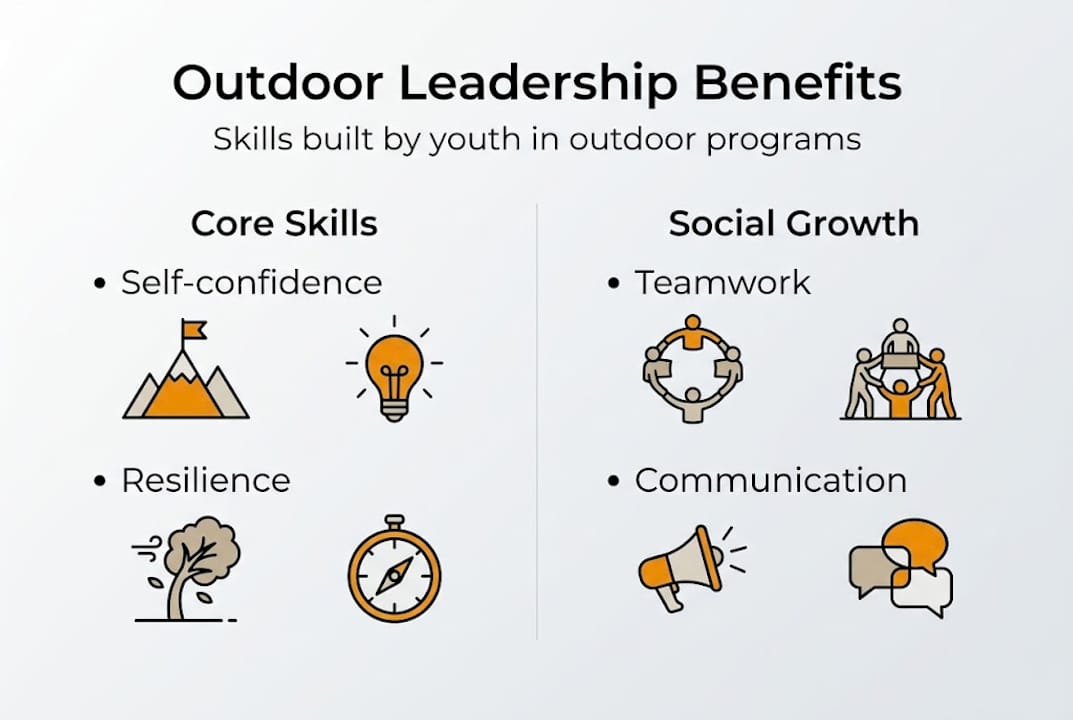 Outdoor Leadership Benefits
Skills built by youth in outdoor programs

Core Skills
• Self-confidence
• Resilience

Social Growth
• Teamwork
• Communication