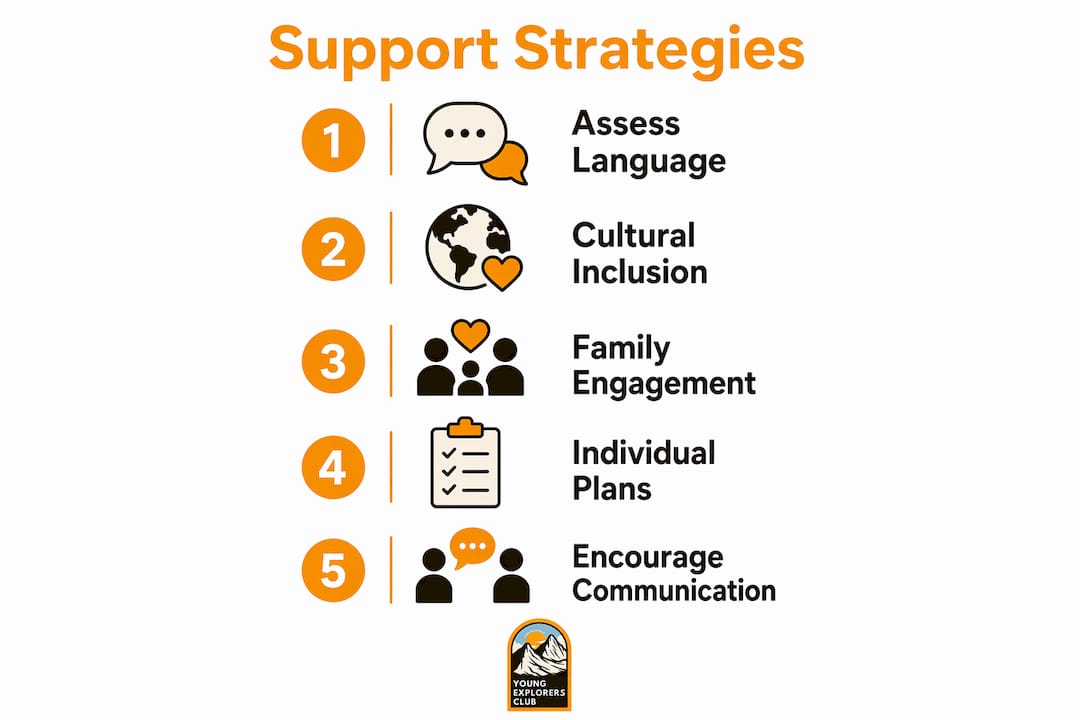 Support Strategies

1 Assess Language

2 Cultural Inclusion

3 Family Engagement

4 Individual Plans

5 Encourage Communication

YOUNG EXPLORERS CLUB