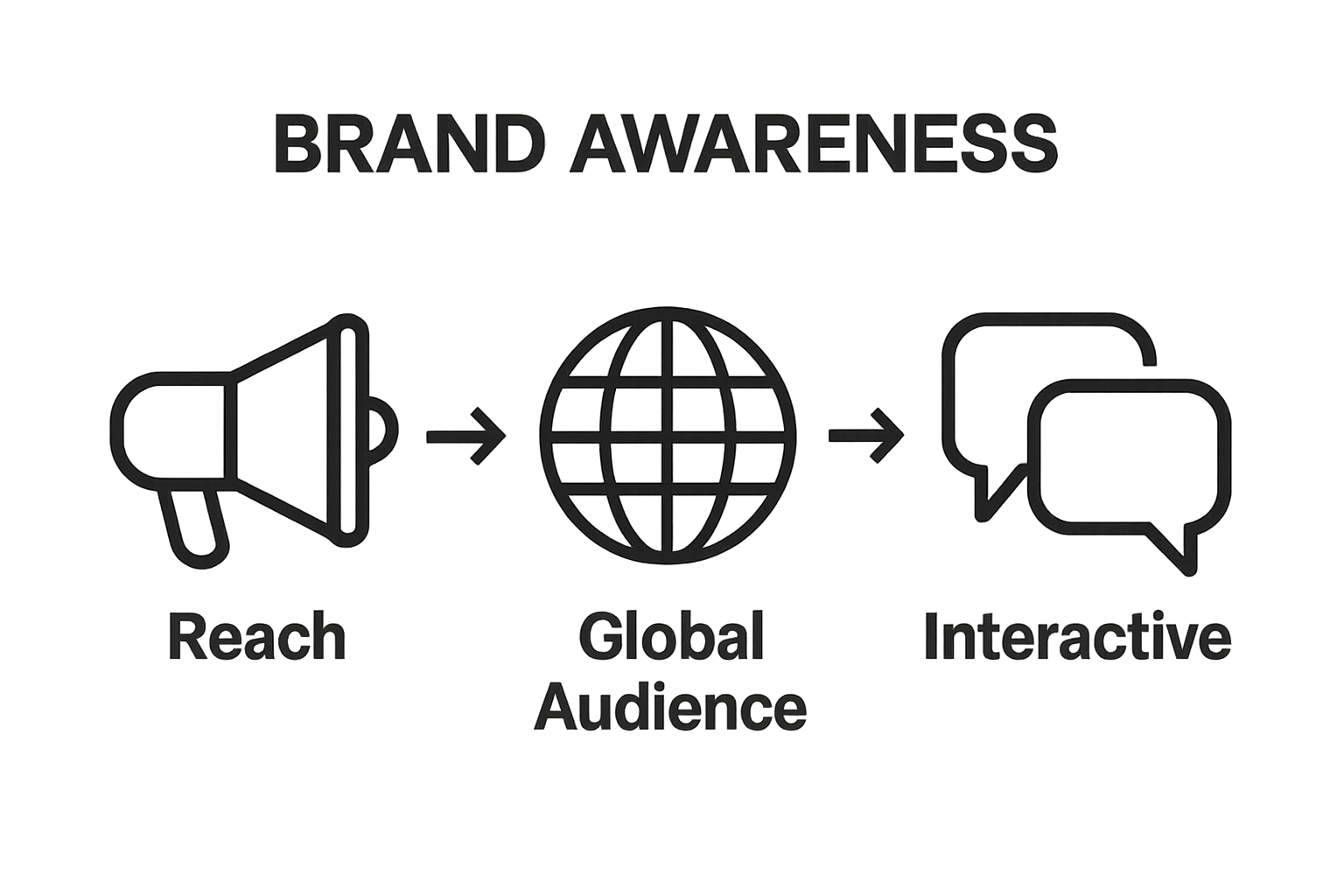 BRAND AWARENESS

Reach

Global Audience

Interactive