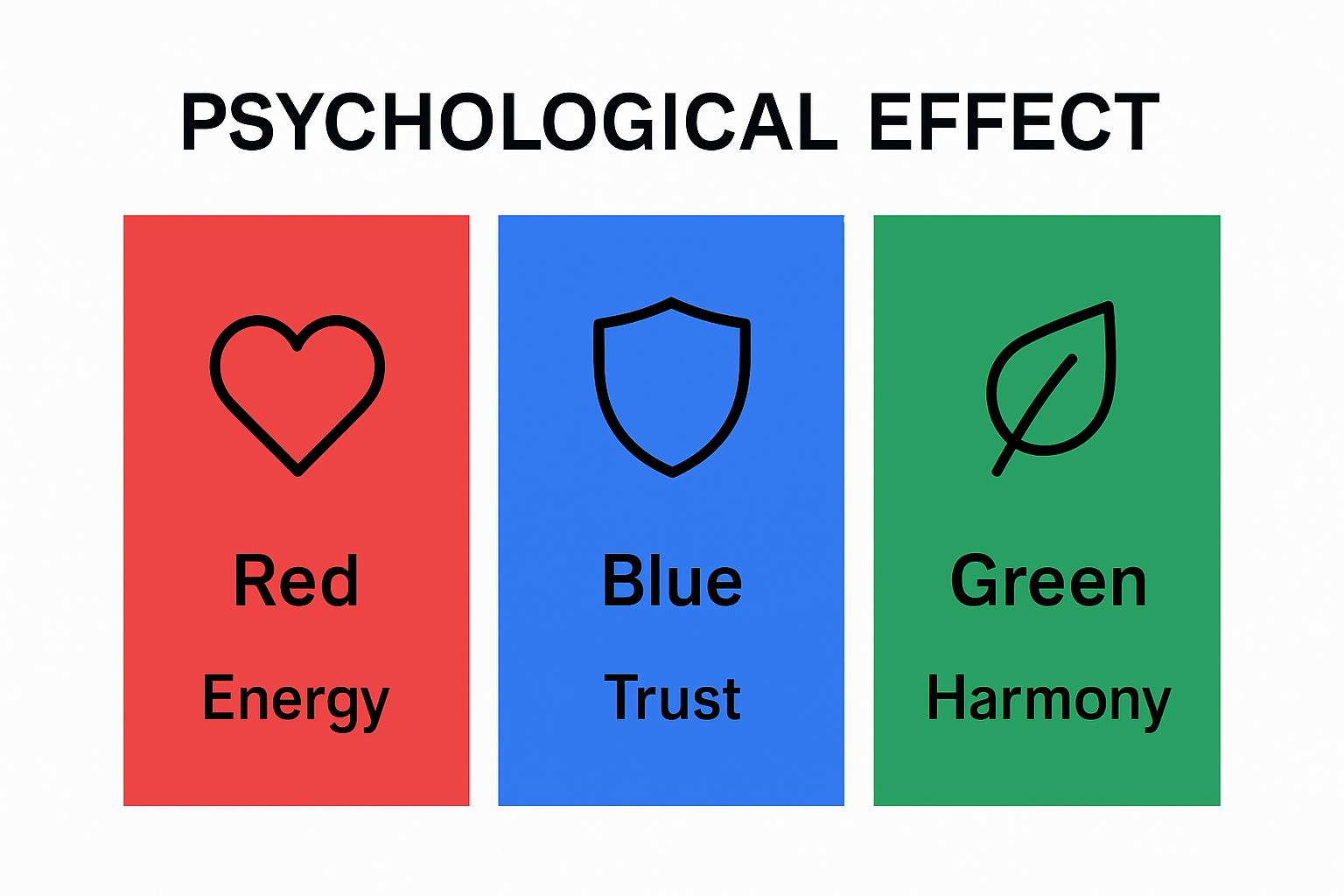 PSYCHOLOGICAL EFFECT

Red
Energy

Blue
Trust

Green
Harmony