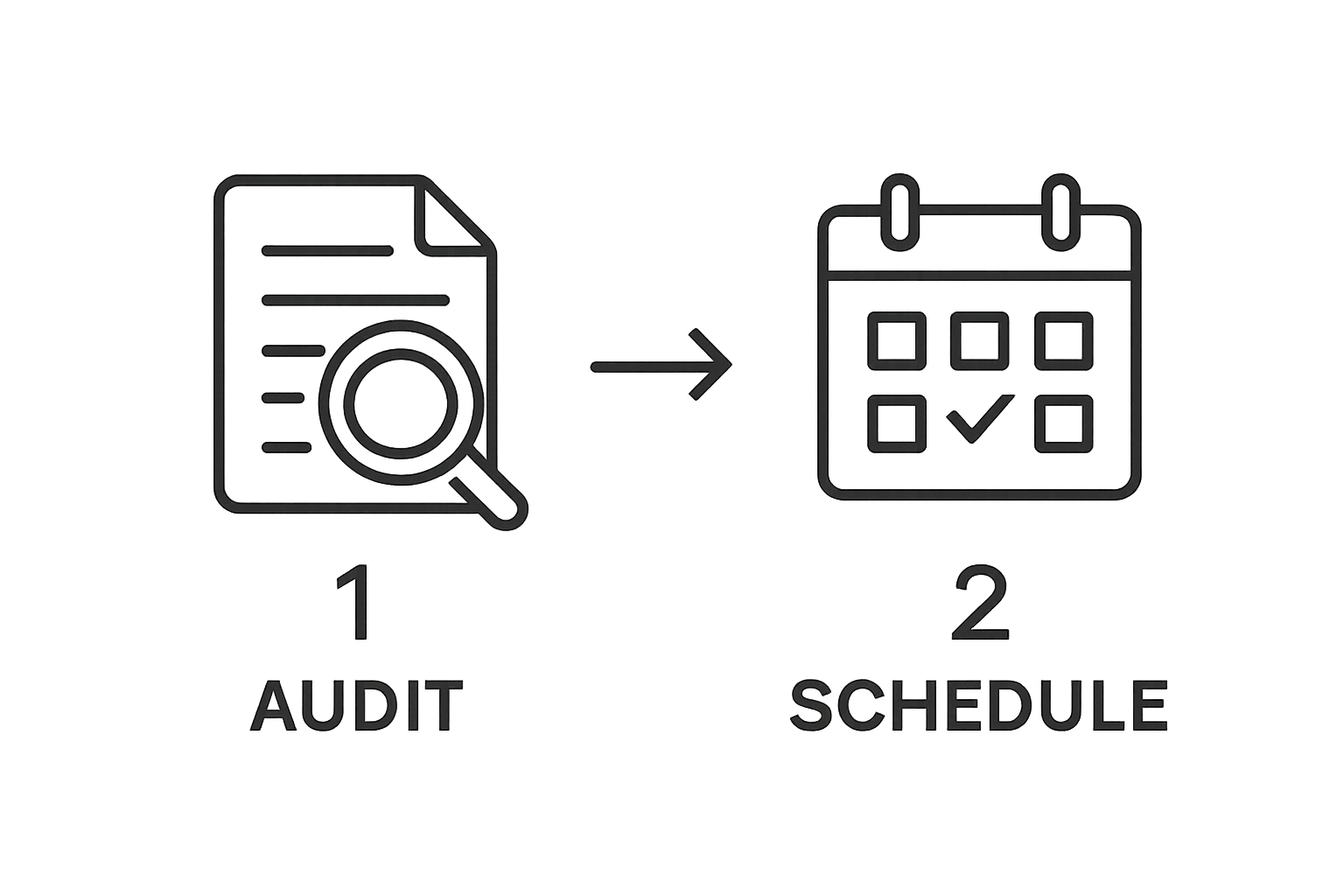 1
AUDIT

2
SCHEDULE