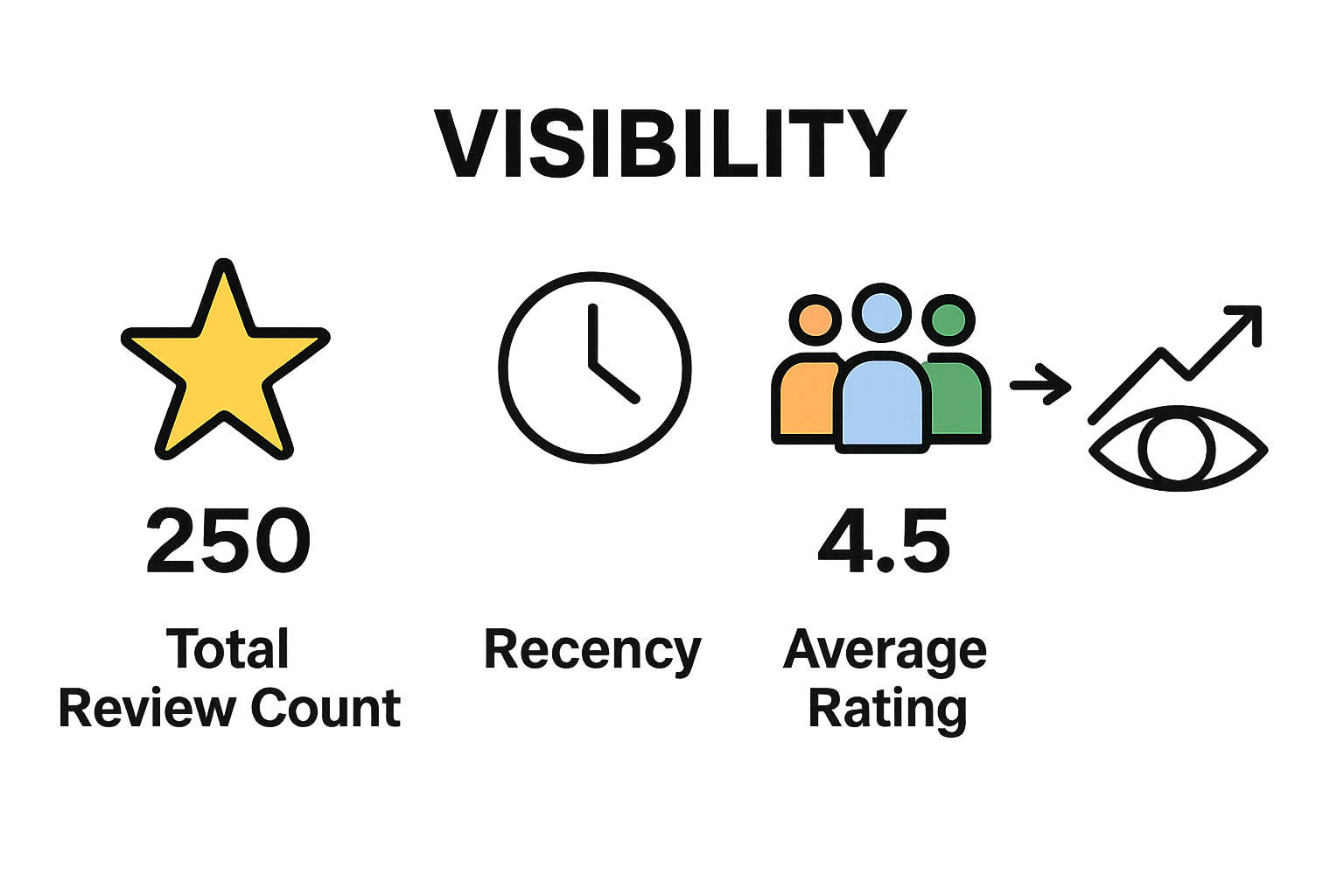 VISIBILITY

250

Total Review Count

Recency

4.5

Average Rating