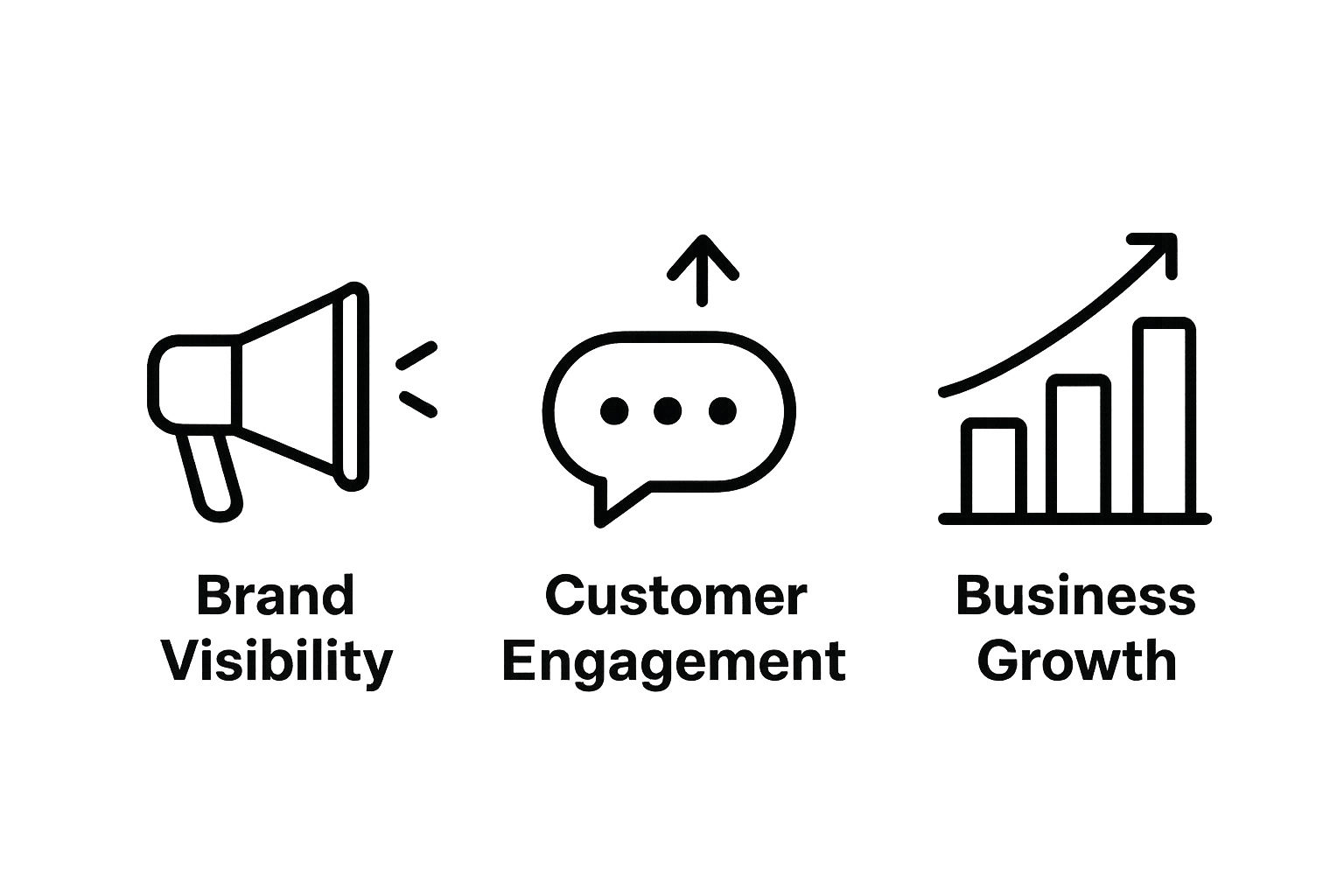 Brand Visibility

Customer Engagement

Business Growth