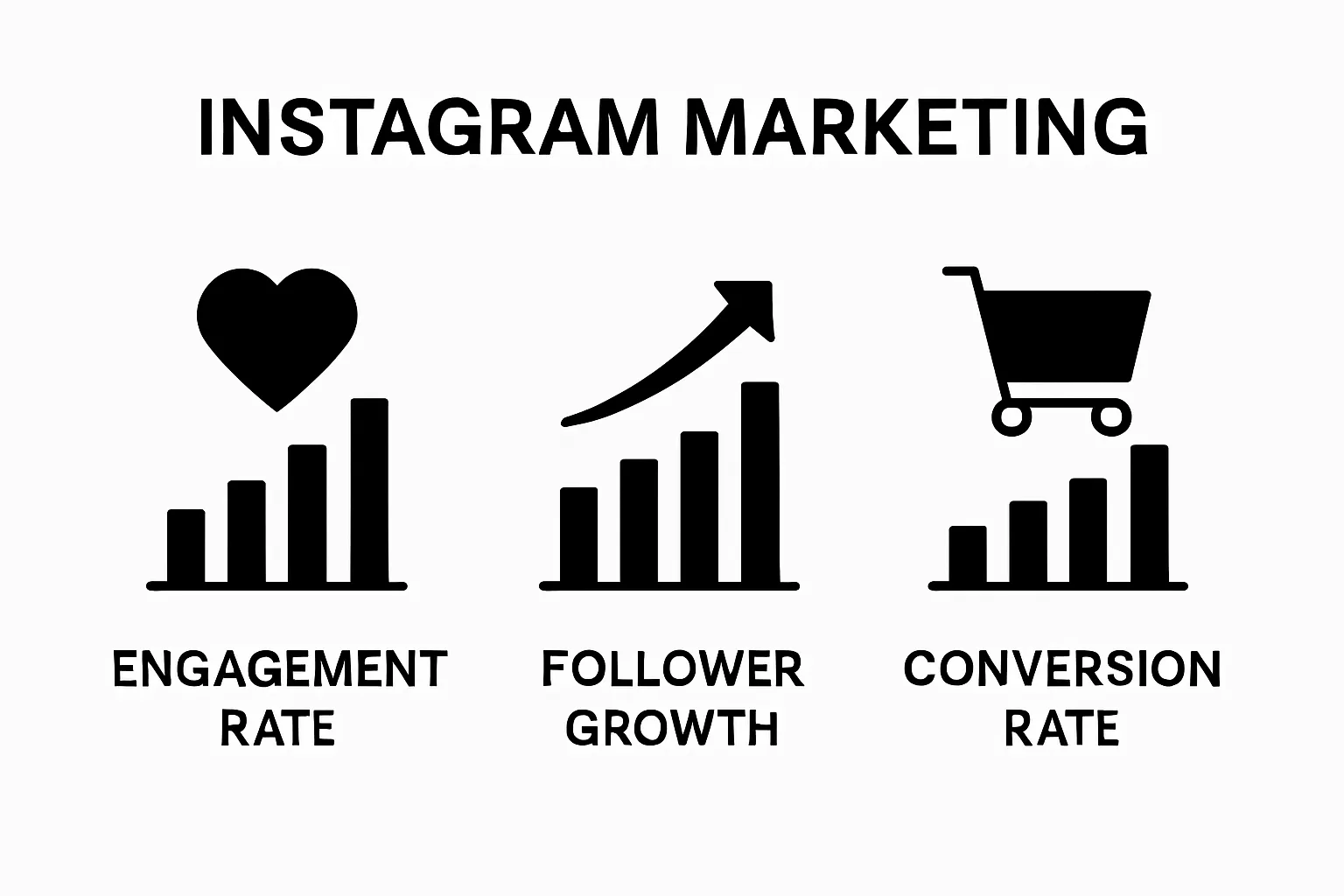 INSTAGRAM MARKETING

ENGAGEMENT RATE

FOLLOWER GROWTH

CONVERSION RATE