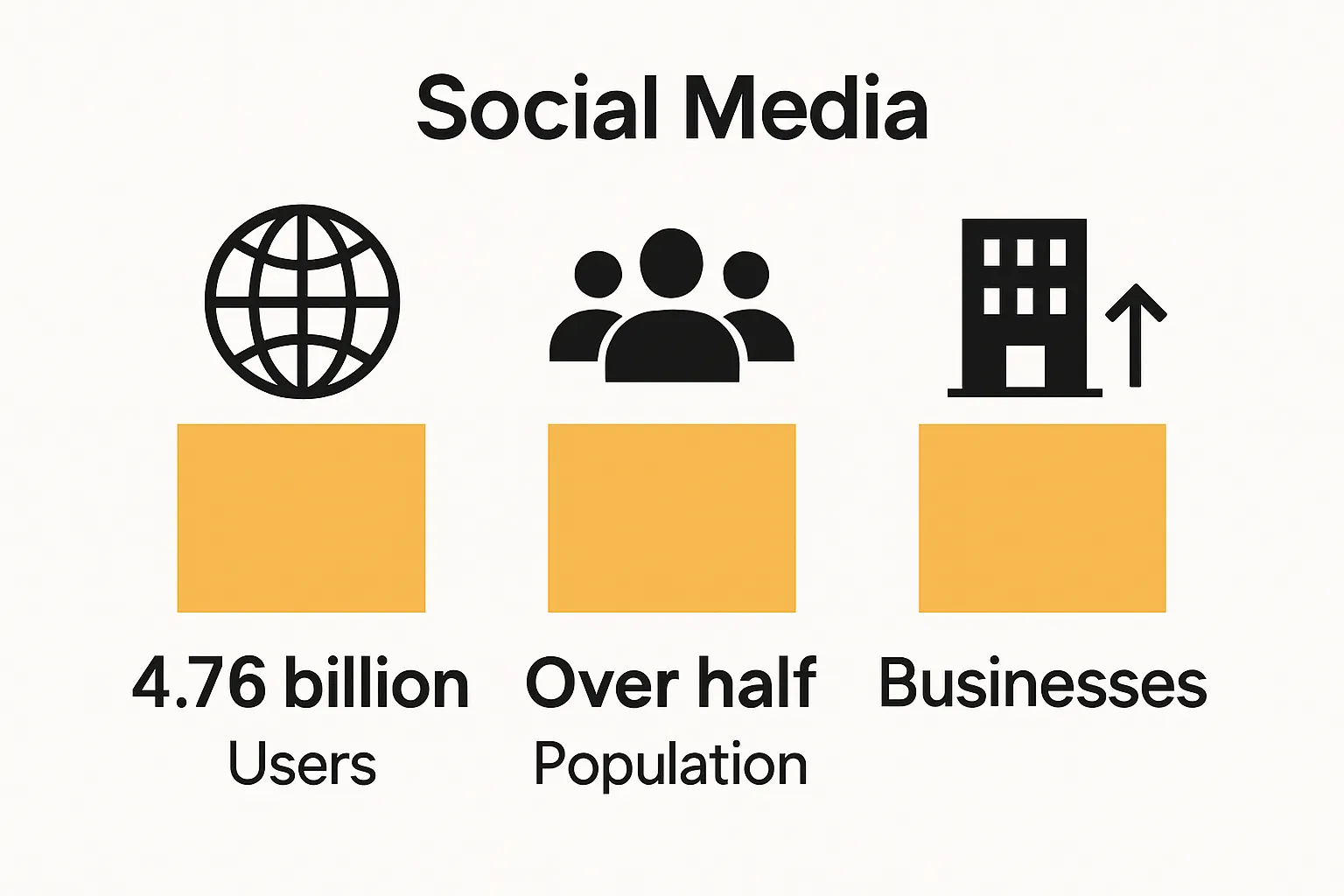 Social Media

4.76 billion
Users

Over half
Population

Businesses