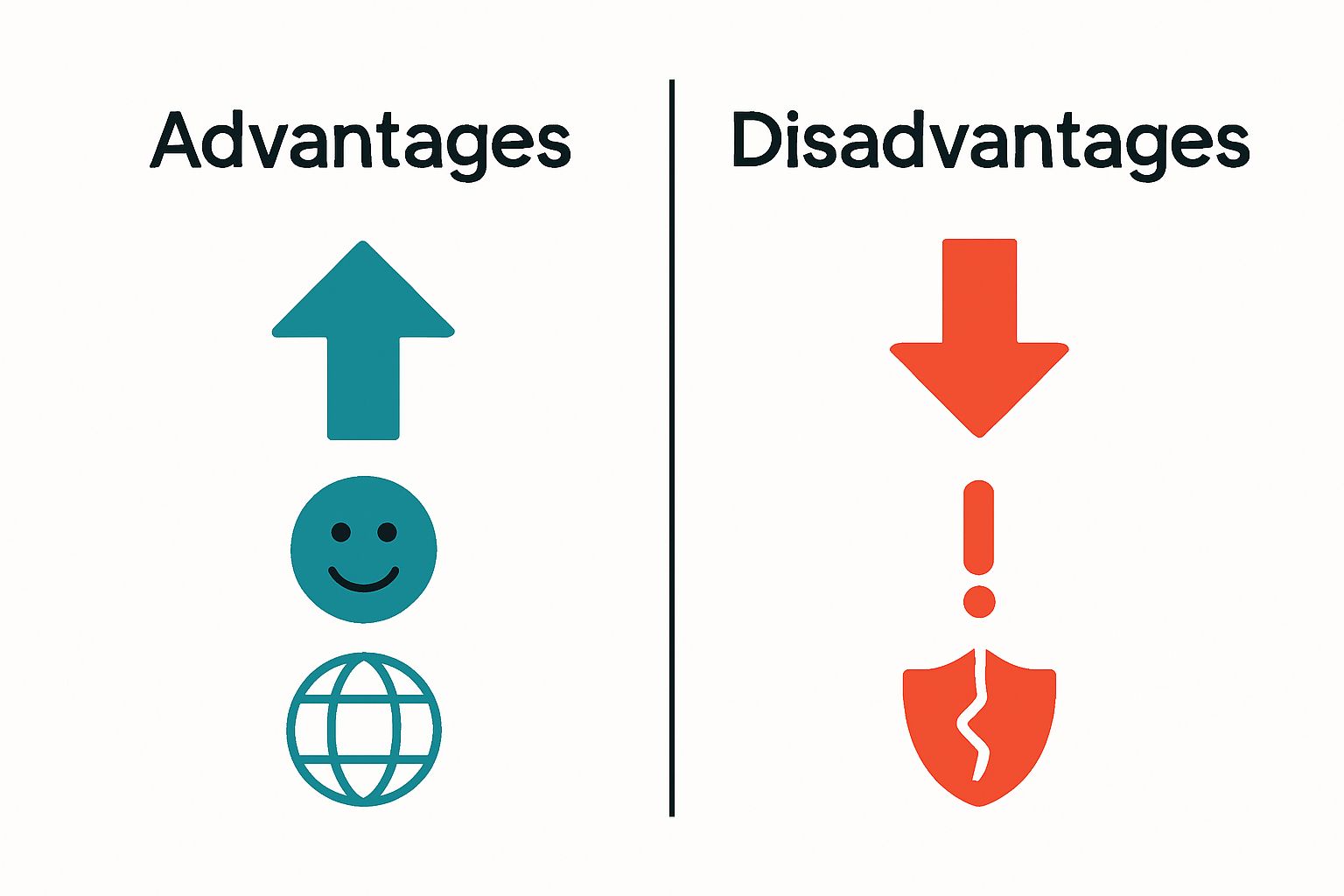 Advantages

Disadvantages