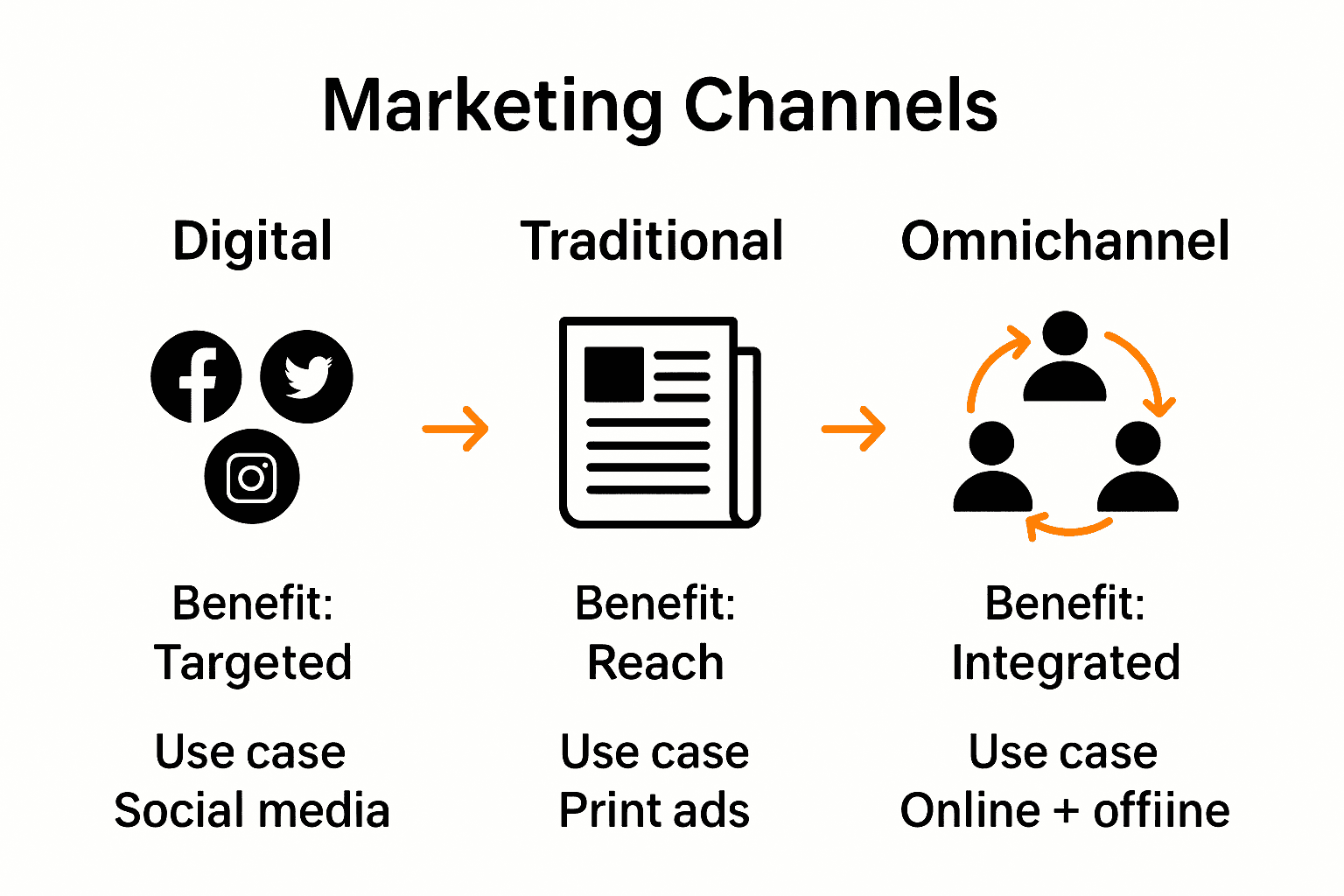 Marketing Channels

Digital

Benefit:
Targeted

Use case
Social media

Traditional

Benefit:
Reach

Use case
Print ads

Omnichannel

Benefit:
Integrated

Use case
Online + offiine