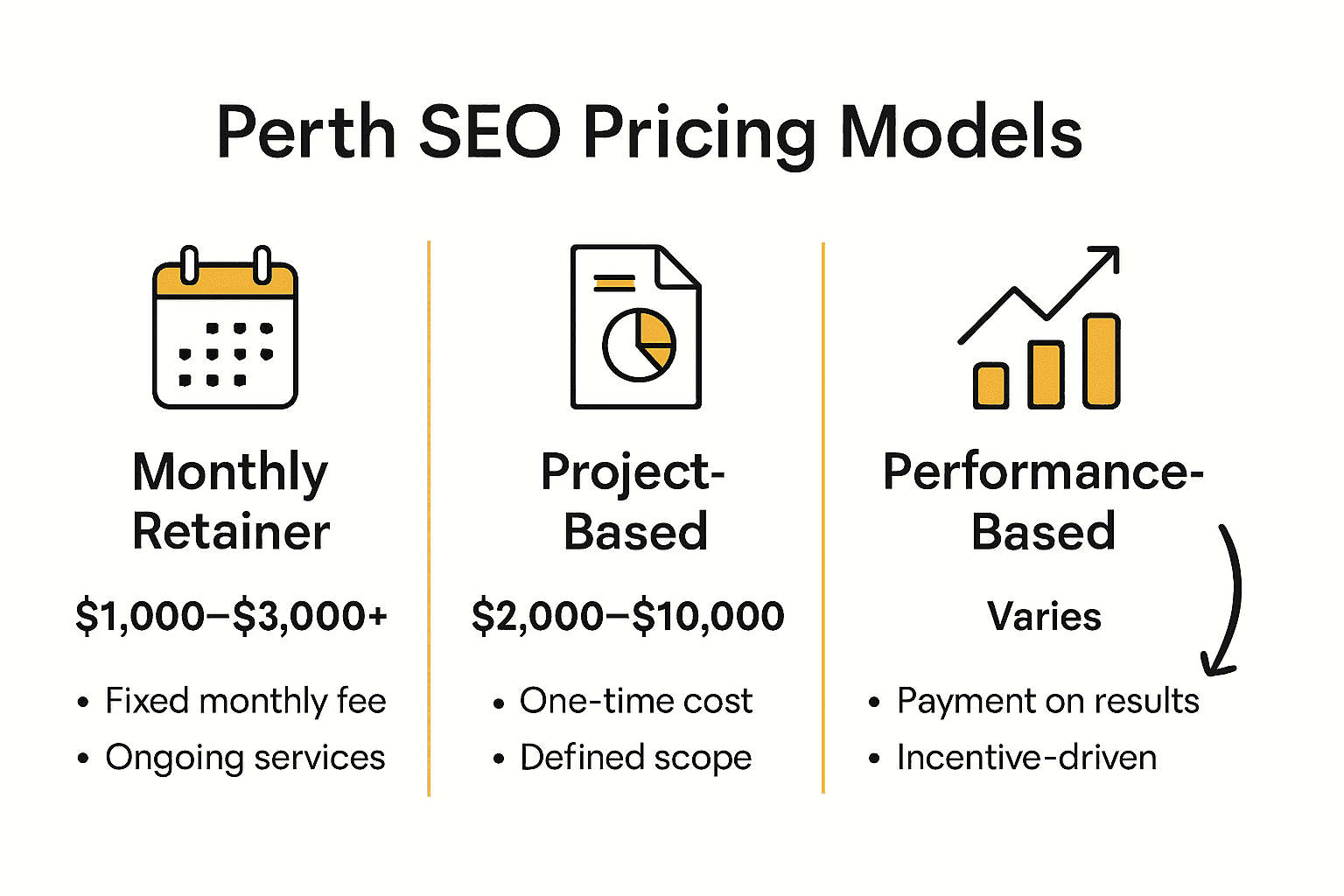 Perth SEO Pricing Models

Monthly Retainer

\$1,000–\$3,000+

• Fixed monthly fee
• Ongoing services

Project-Based

\$2,000–\$10,000

• One-time cost
• Defined scope

Performance-Based

Varies

• Payment on results
• Incentive-driven