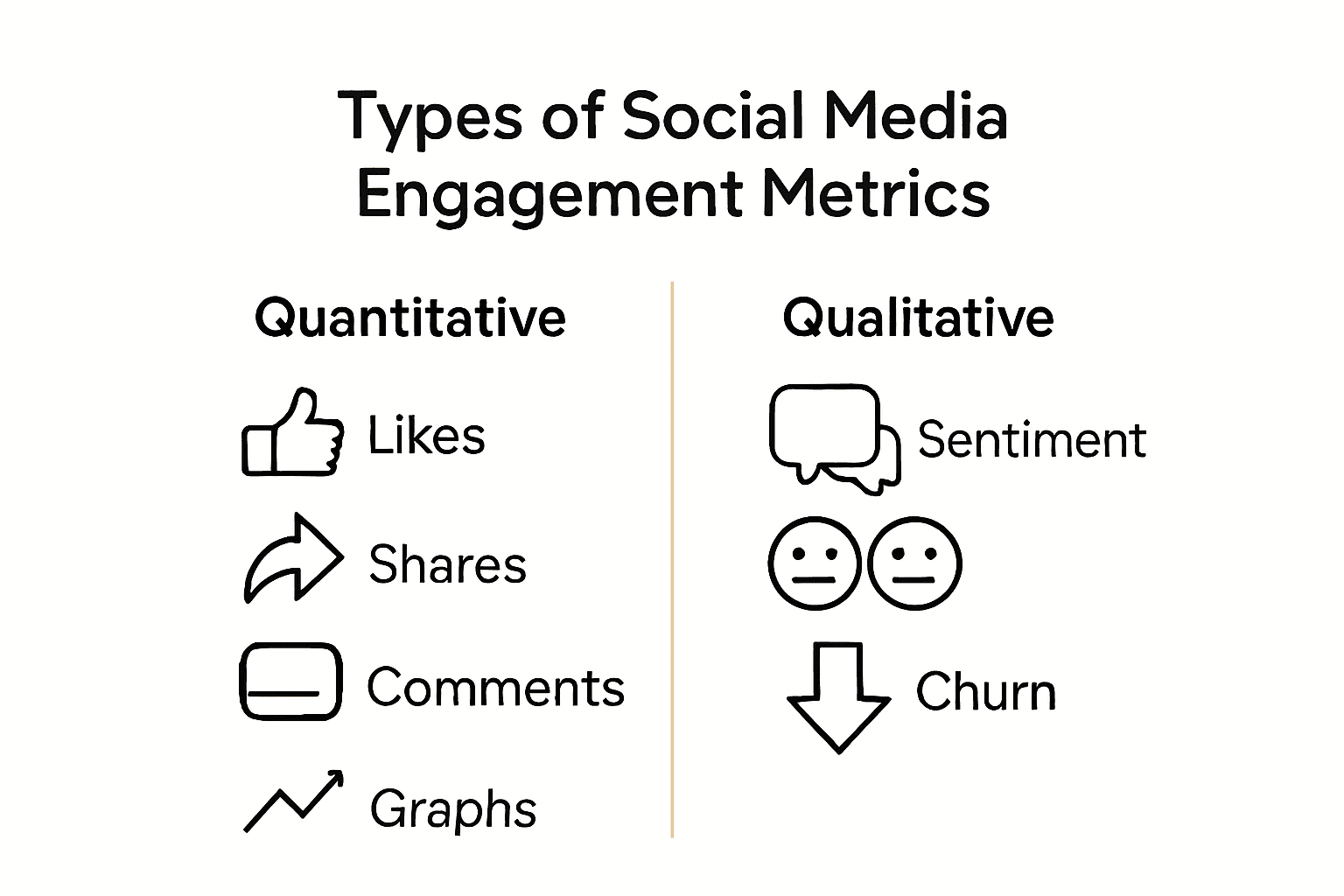 Types of Social Media Engagement Metrics

Quantitative

Likes

Shares

Comments

Graphs

Qualitative

Sentiment

Churn