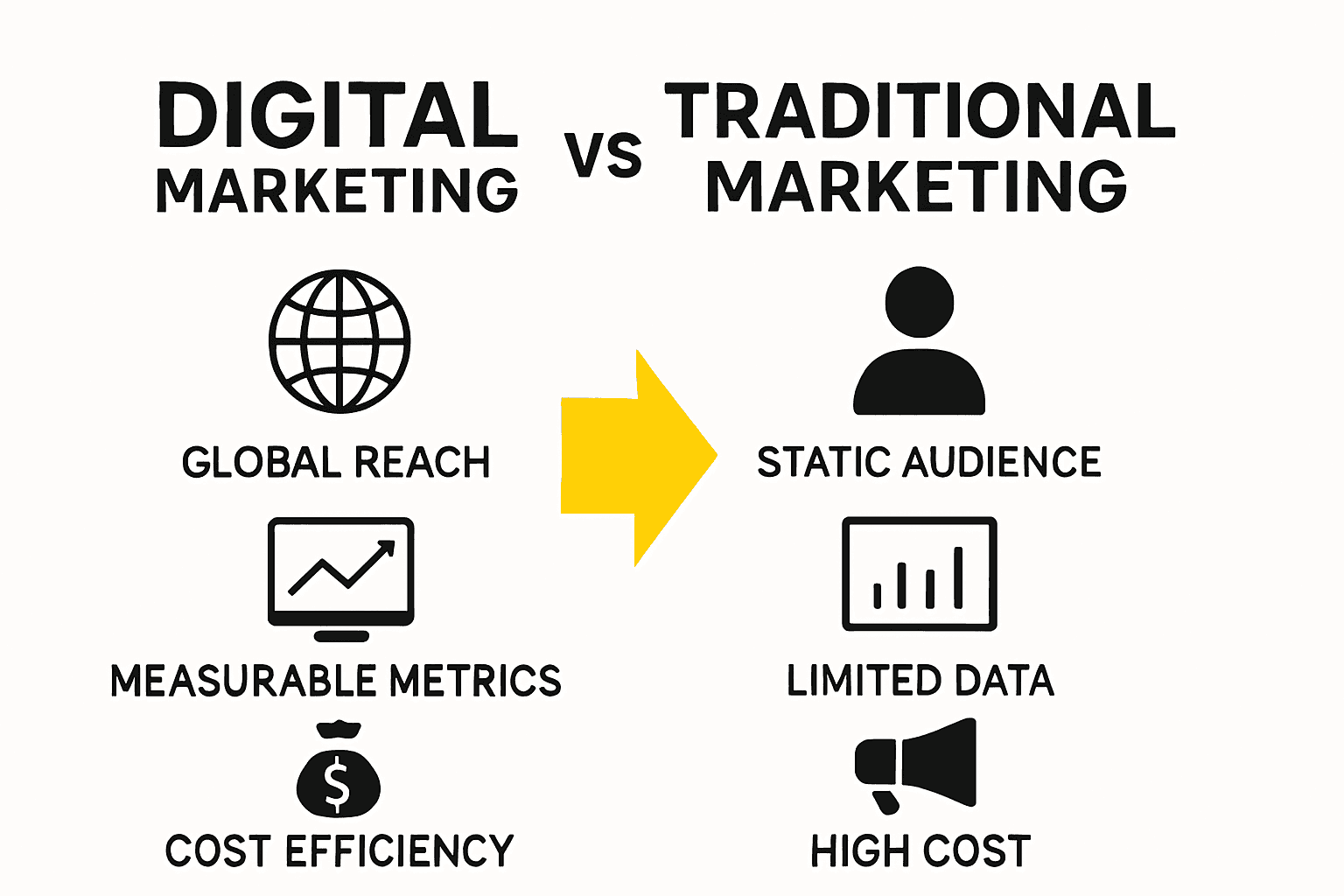 DIGITAL MARKETING

VS

TRADITIONAL MARKETING

GLOBAL REACH

MEASURABLE METRICS

$

COST EFFICIENCY

STATIC AUDIENCE

LIMITED DATA

HIGH COST