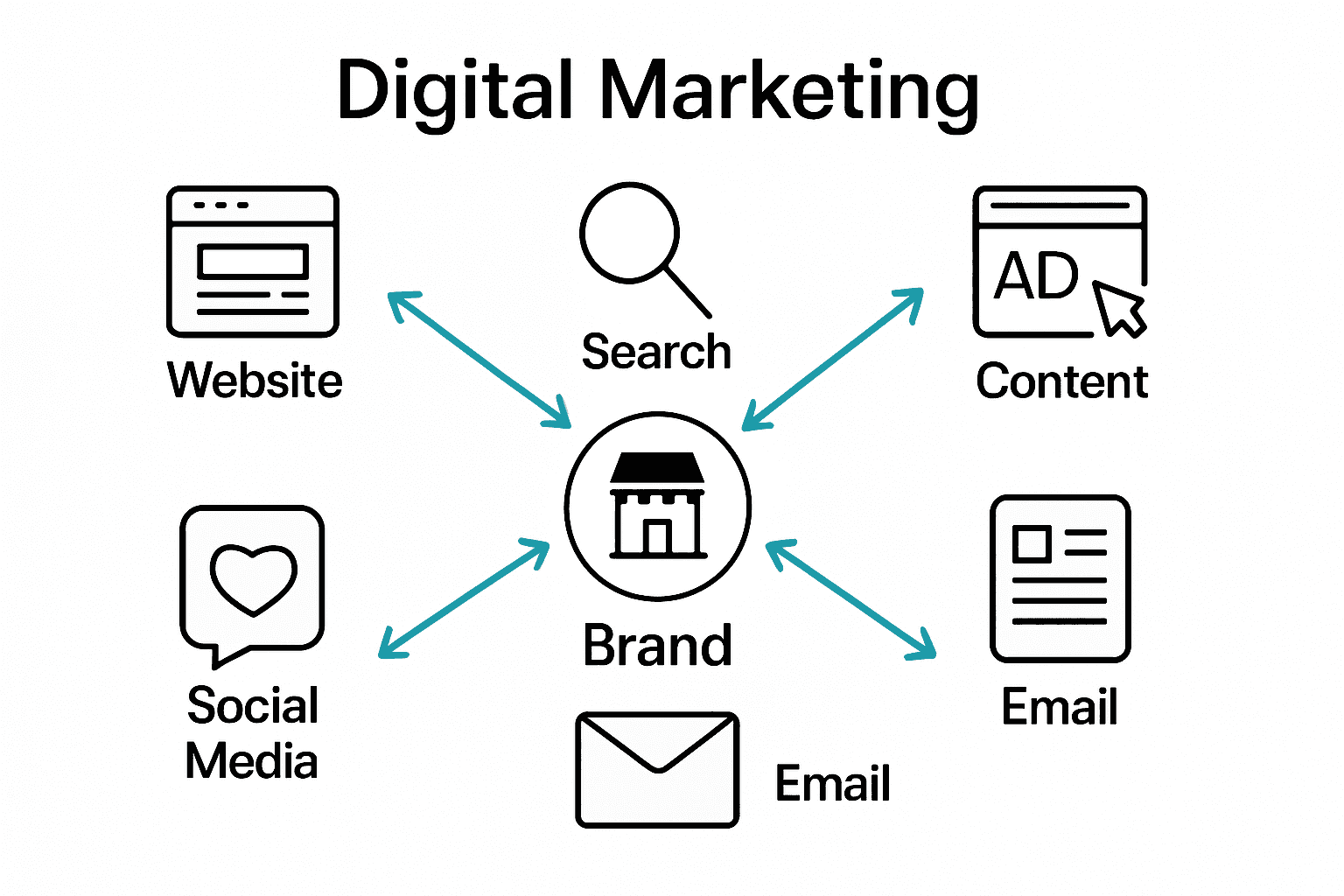 Digital Marketing

Website

Search

AD

Content

Brand

Social Media

Email

Email