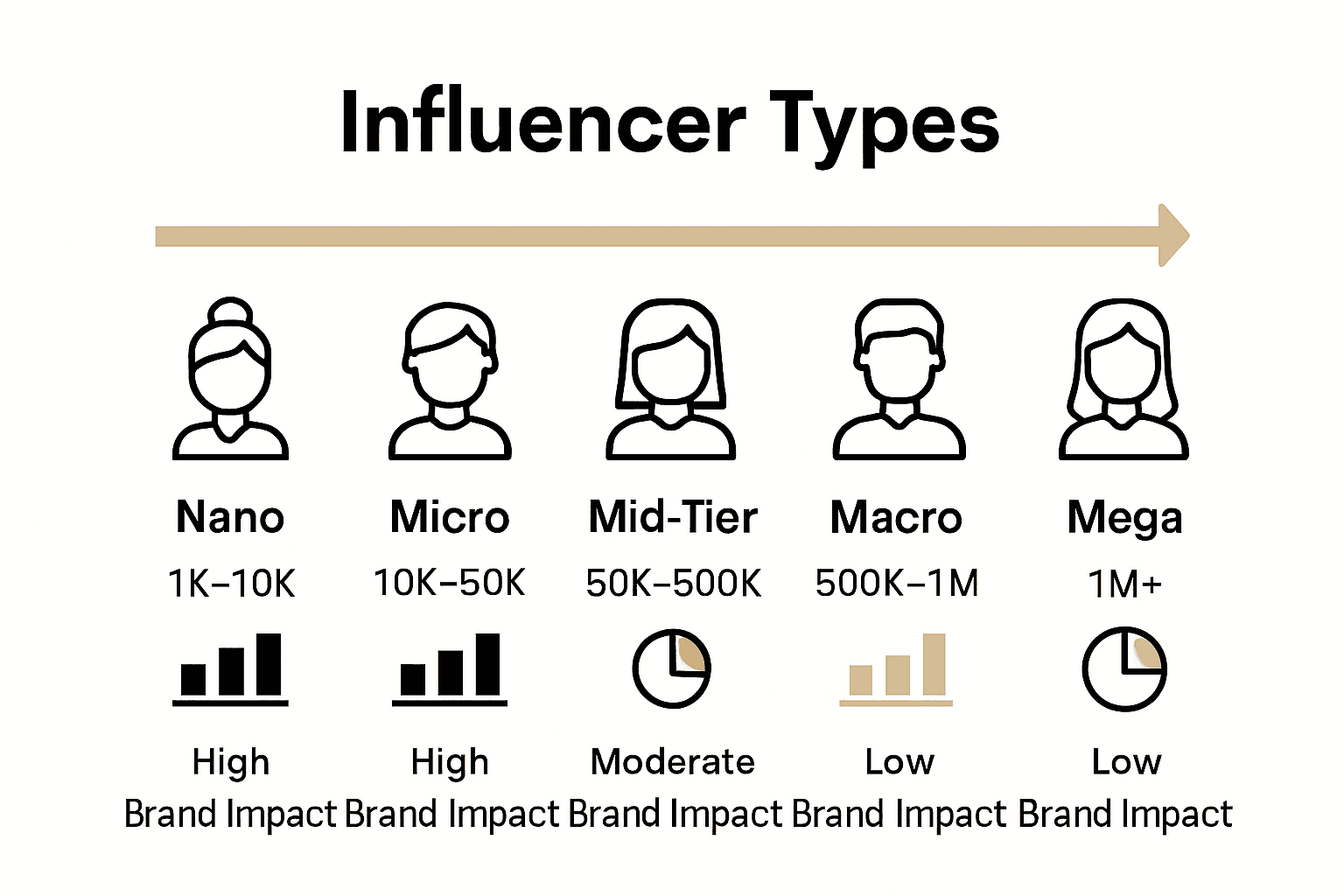 Influencer Types

Nano
1K–10K
High
Brand Impact

Micro
10K–50K
High
Brand Impact

Mid-Tier
50K–500K
Moderate
Brand Impact

Macro
500K–1M
Low
Brand Impact

Mega
1M+
Low
Brand Impact