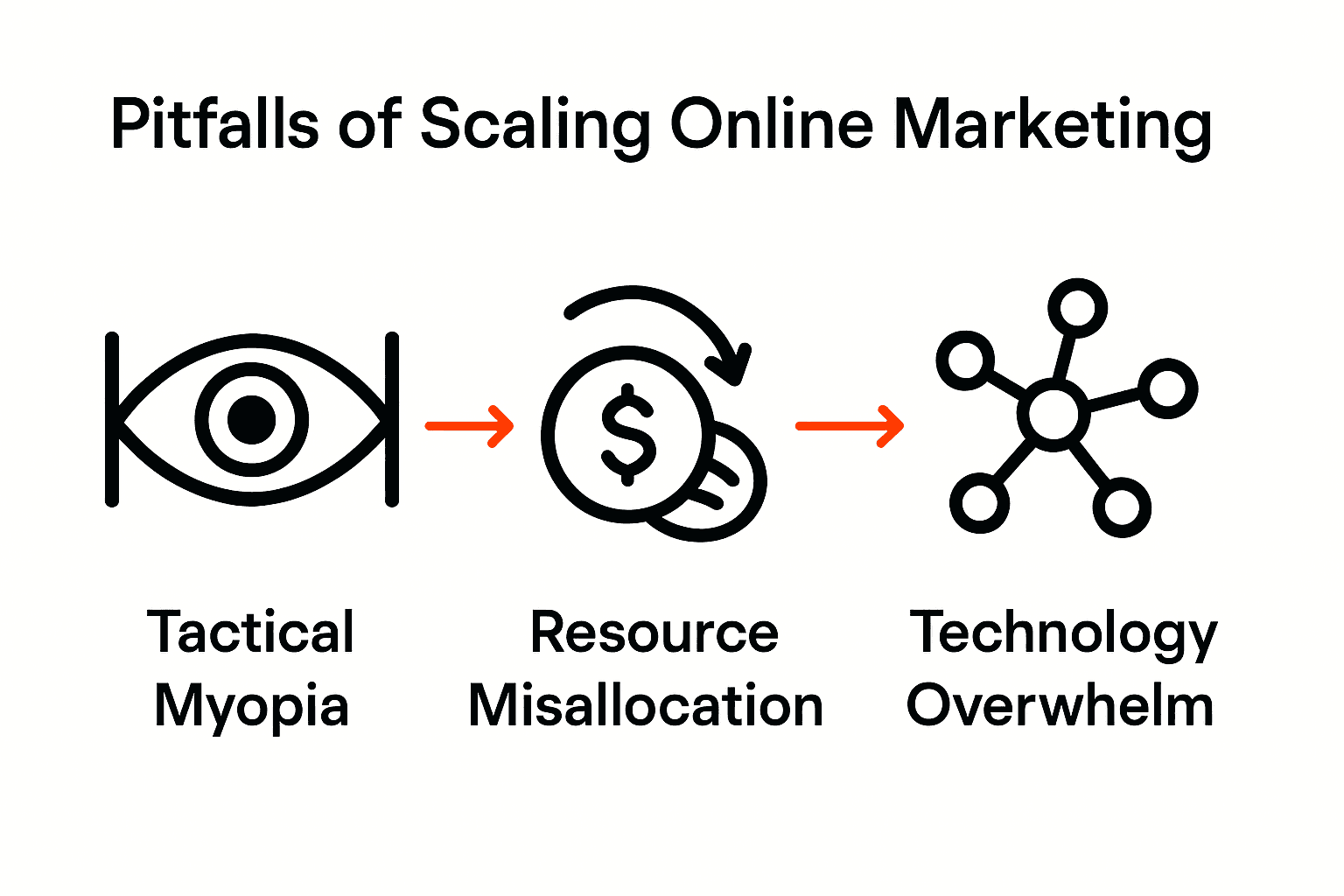 Pitfalls of Scaling Online Marketing

$

Tactical Myopia

Resource Misallocation

Technology Overwhelm