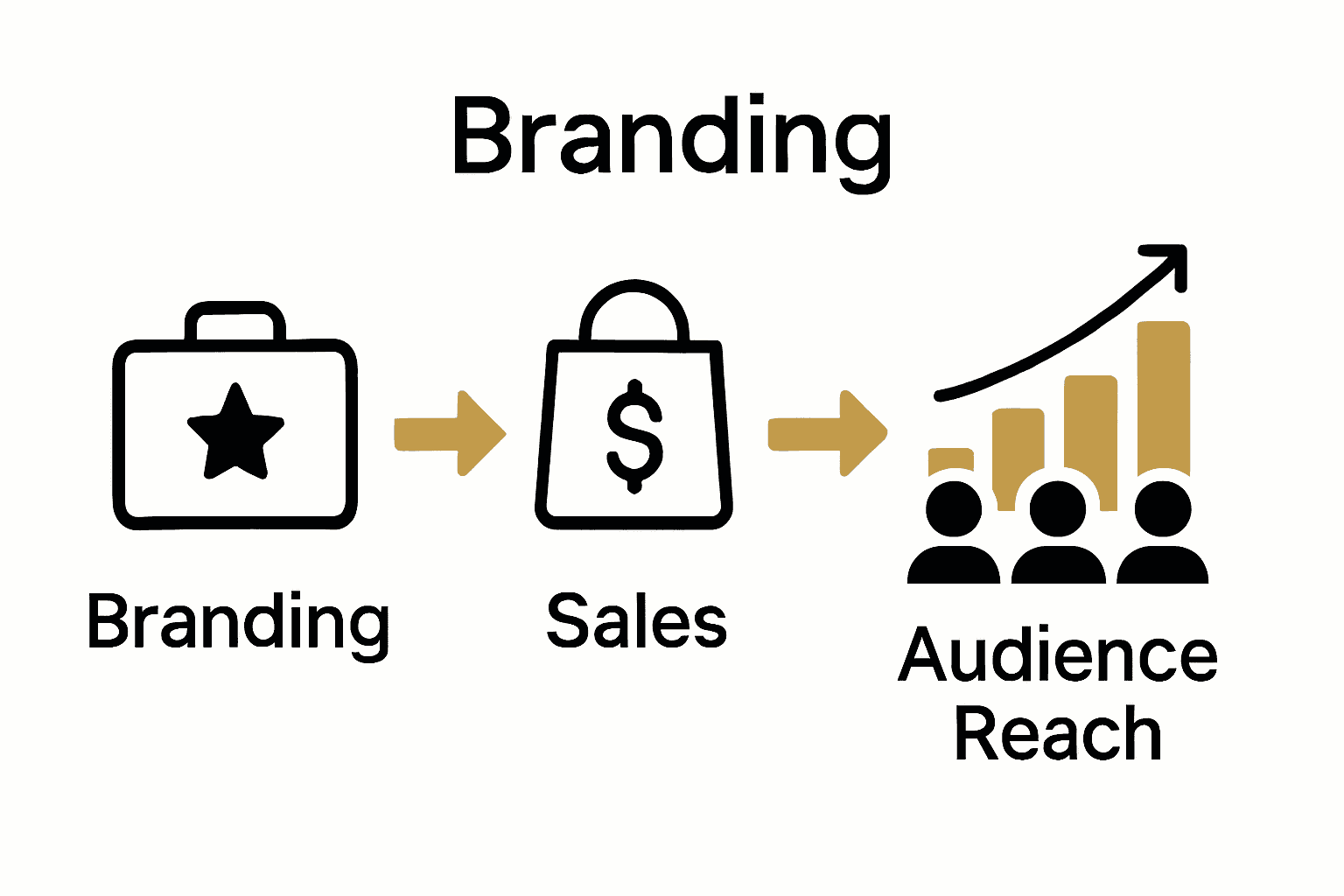 Branding

$

Branding

Sales

Audience Reach