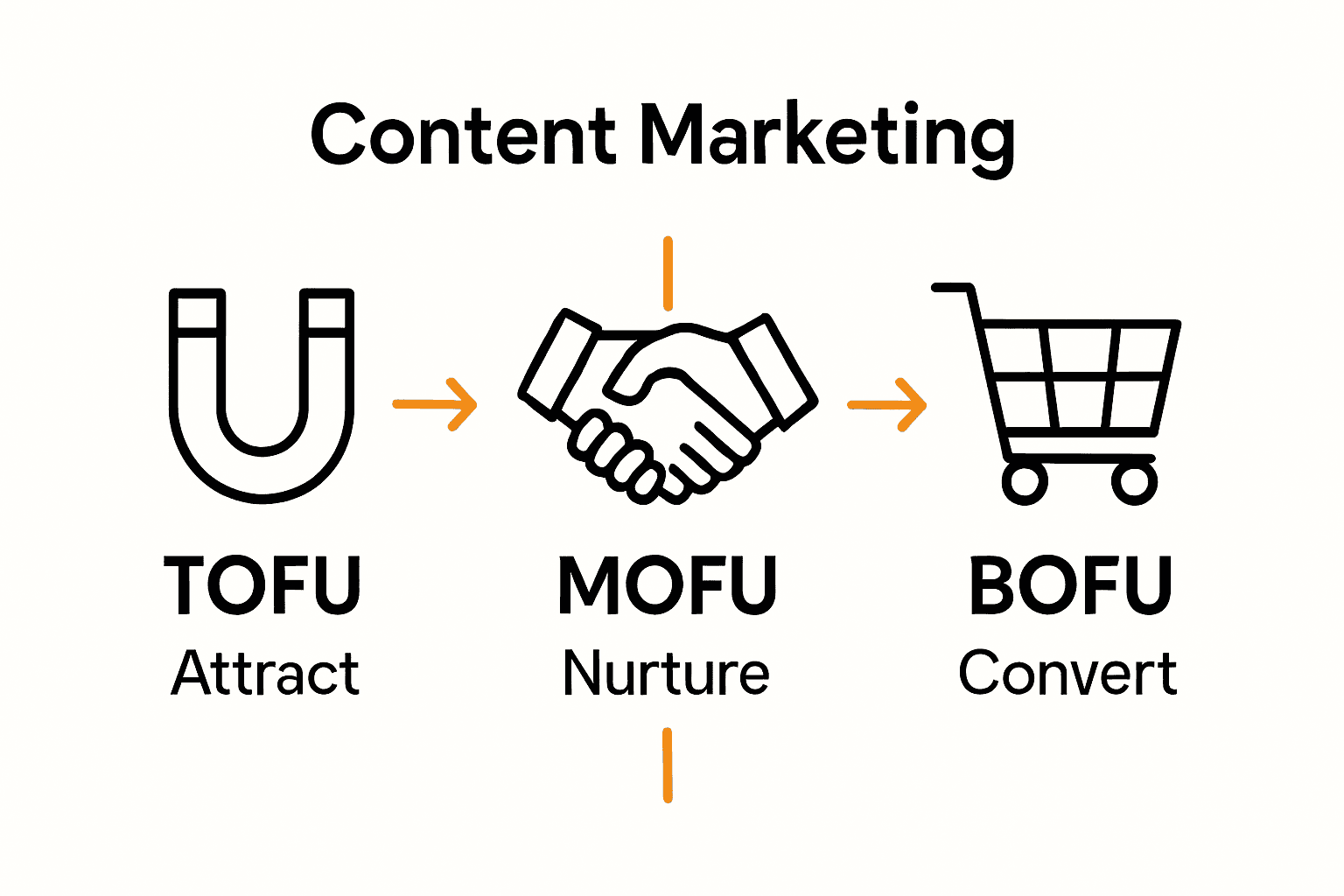 Content Marketing

TOFU
Attract

MOFU
Nurture

BOFU
Convert