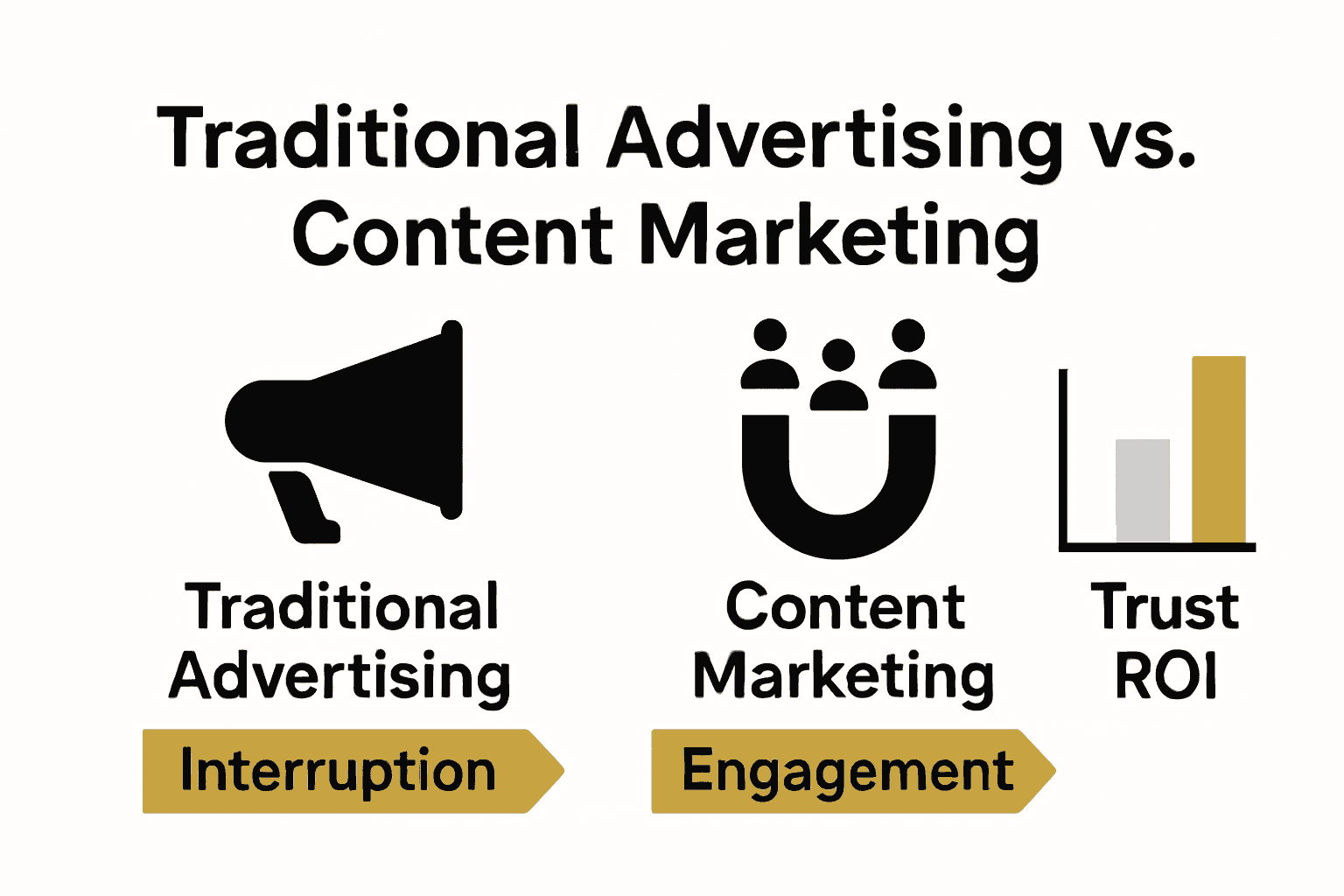 Traditional Advertising vs. Content Marketing

Traditional Advertising

Interruption

Content Marketing

Engagement

Trust ROI