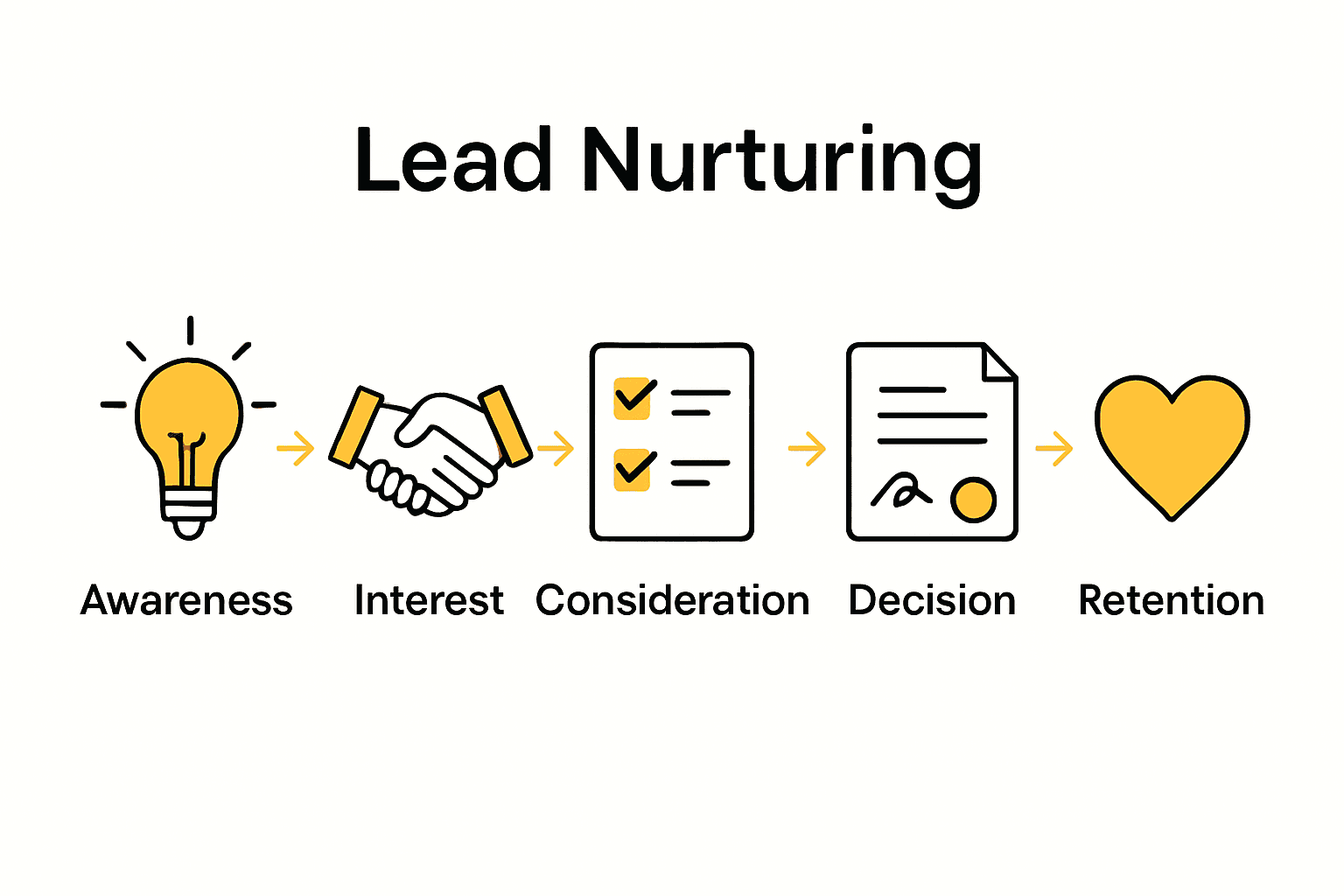 Lead Nurturing

Awareness Interest Consideration Decision Retention