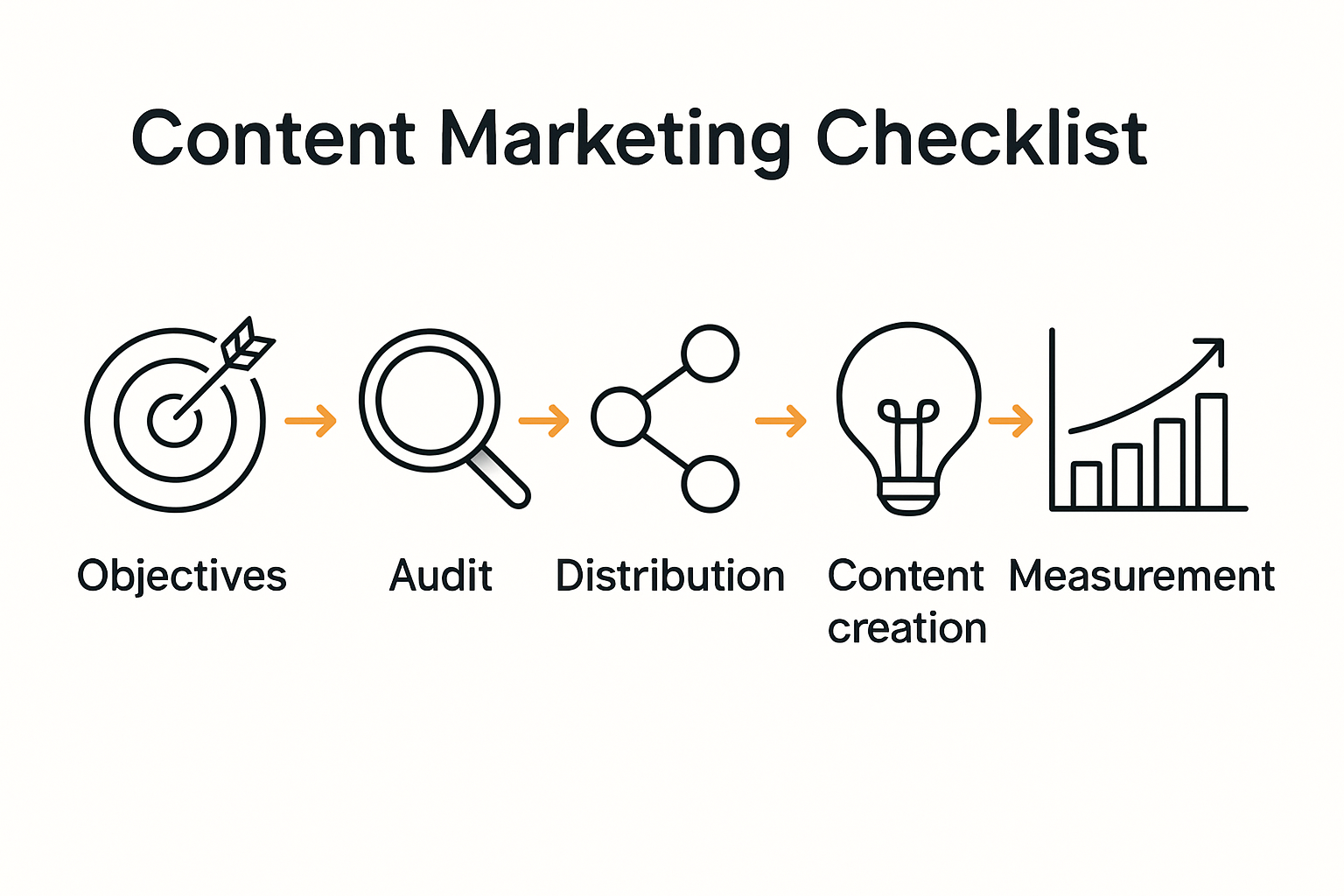 Content Marketing Checklist

Objectives

Audit

Distribution

Content creation

Measurement