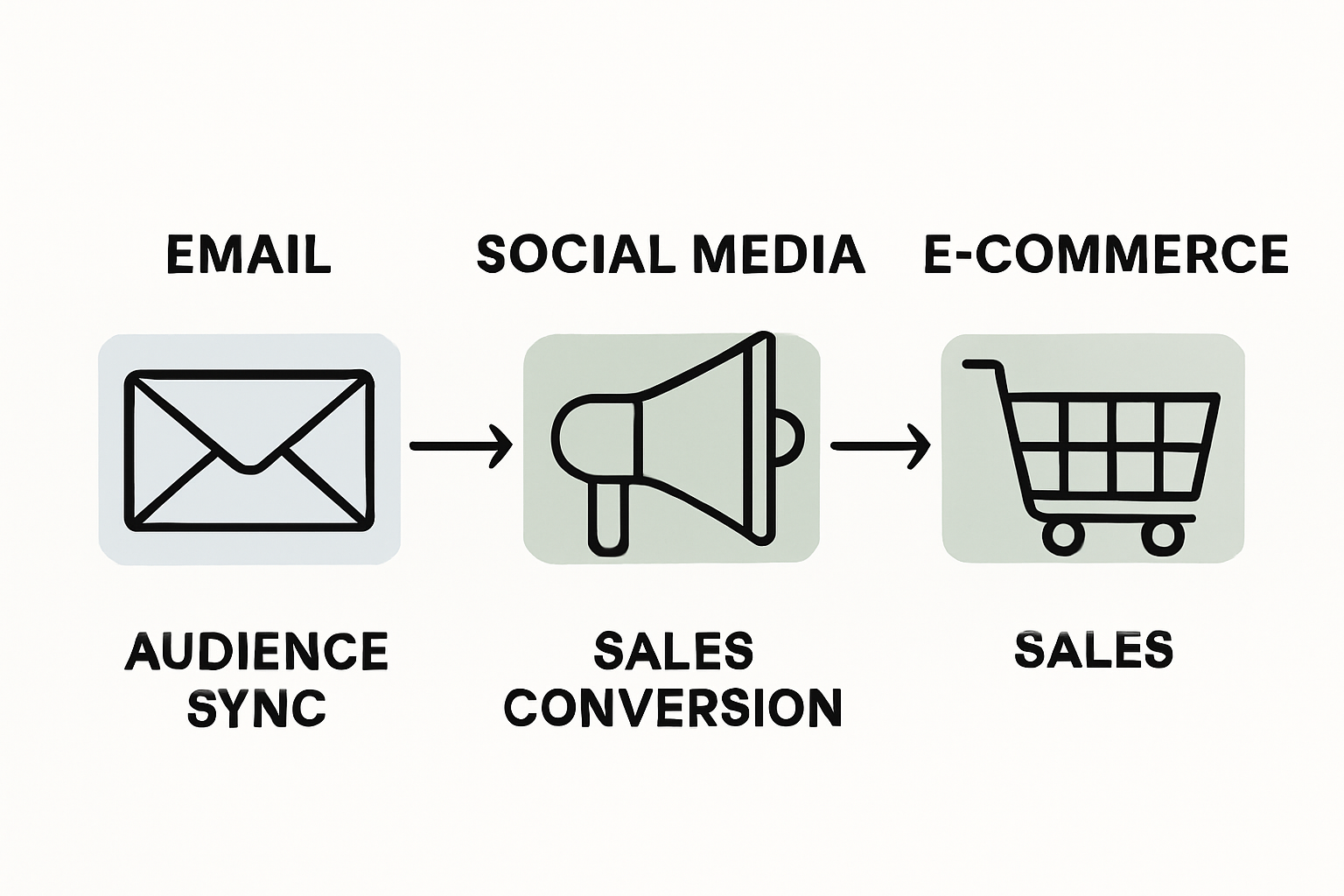 EMAIL

SOCIAL MEDIA

E-COMMERCE

AUDIENCE SYNC

SALES CONVERSION

SALES