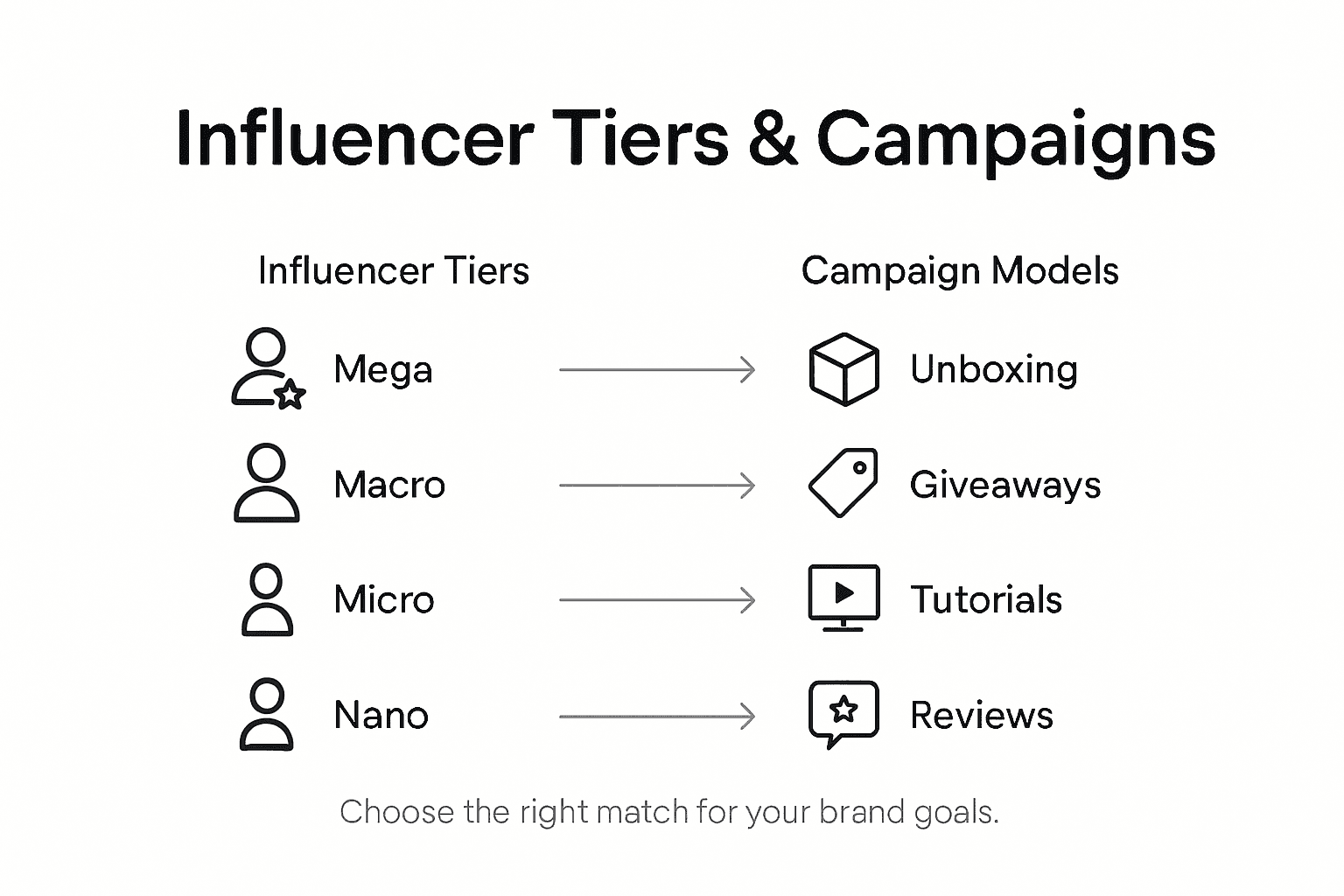 Influencer Tiers & Campaigns

Influencer Tiers

Mega

Macro

Micro

Nano

Campaign Models

Unboxing

Giveaways

Tutorials

Reviews

Choose the right match for your brand goals.