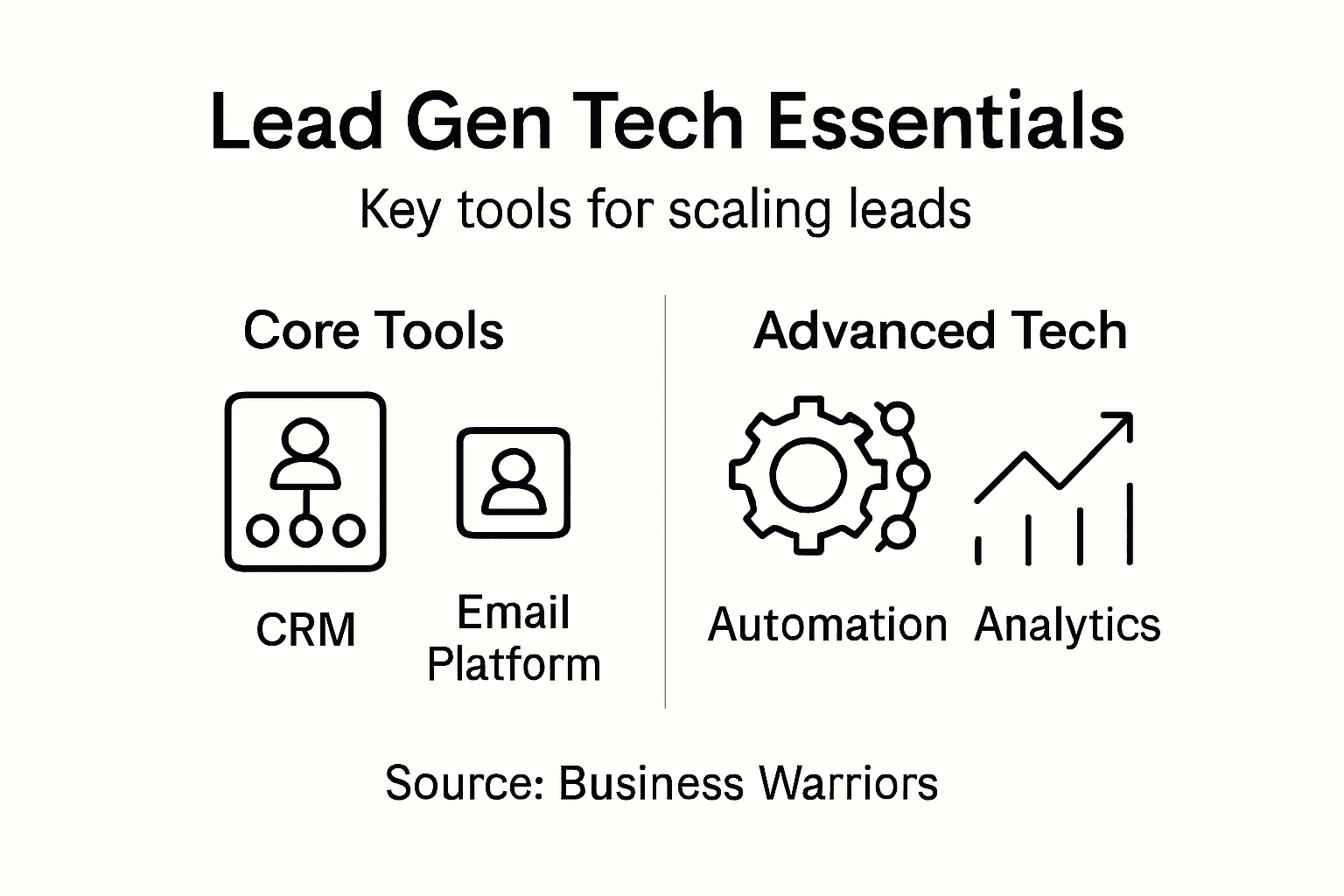 Lead Gen Tech Essentials

Key tools for scaling leads

Core Tools

CRM

Email Platform

Advanced Tech

Automation

Analytics

Source: Business Warriors