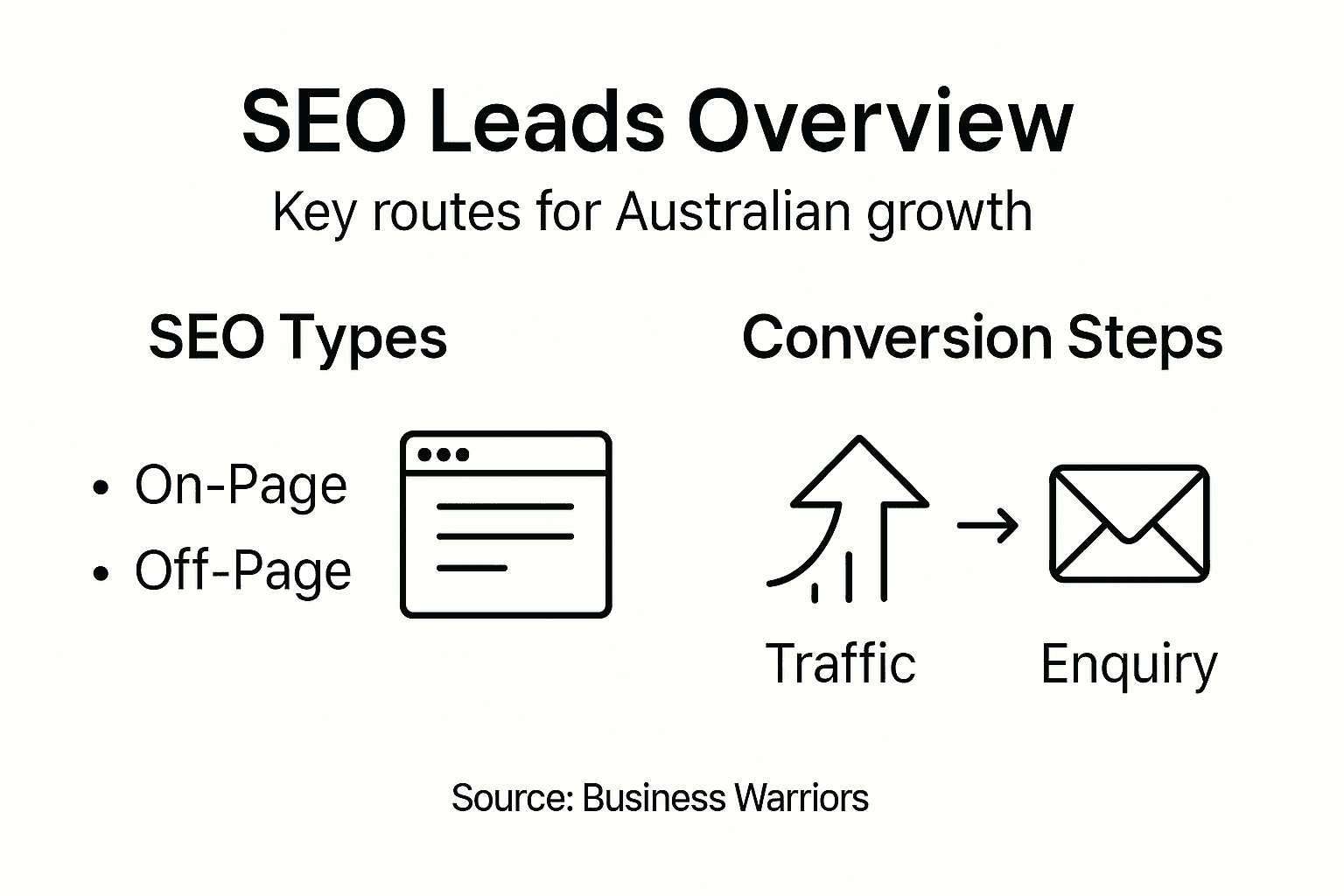 SEO Leads Overview
Key routes for Australian growth

SEO Types

• On-Page
• Off-Page

Conversion Steps

Traffic → Enquiry

Source: Business Warriors