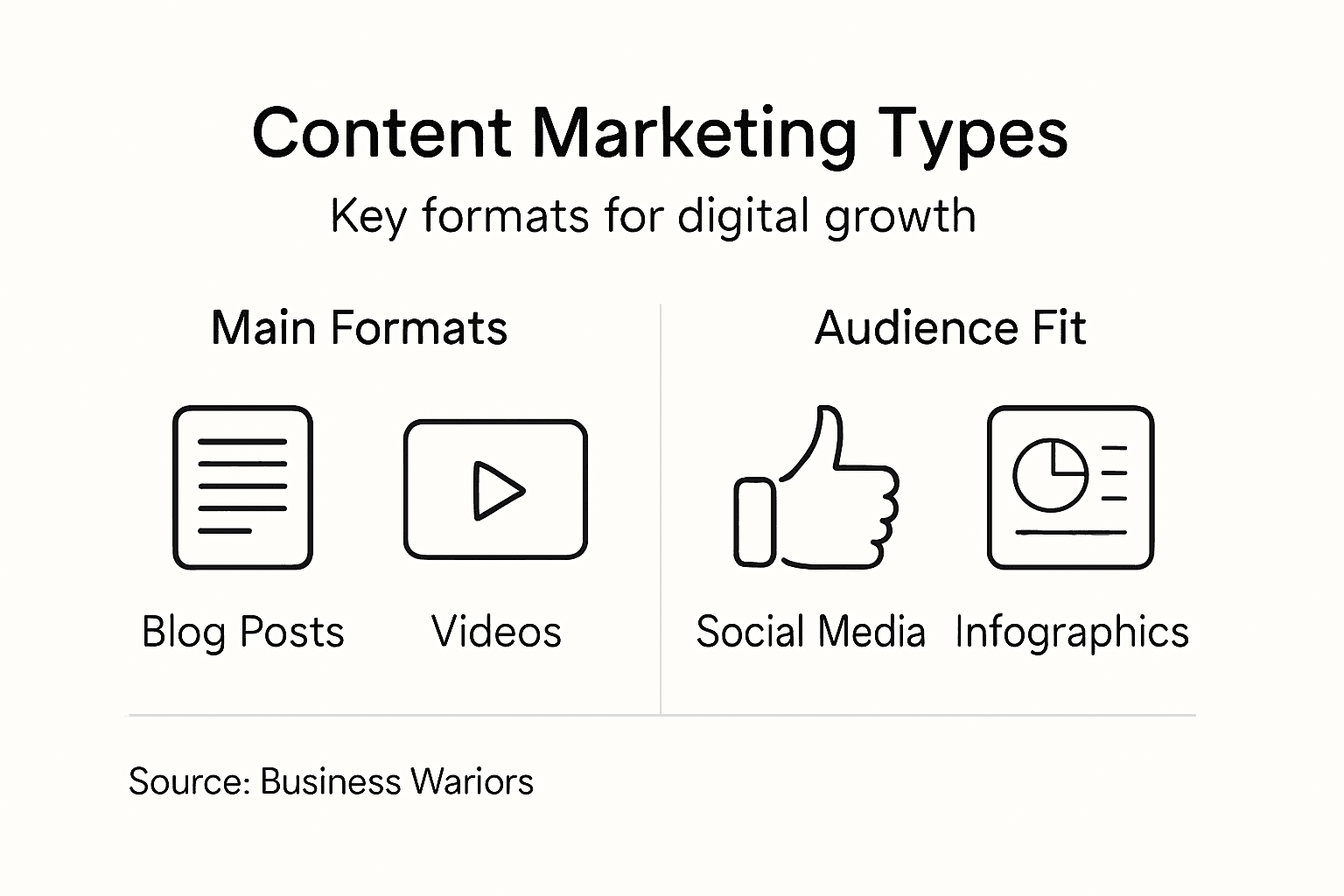 Content Marketing Types

Key formats for digital growth

Main Formats

Blog Posts

Videos

Audience Fit

Social Media

Infographics

Source: Business Wariors