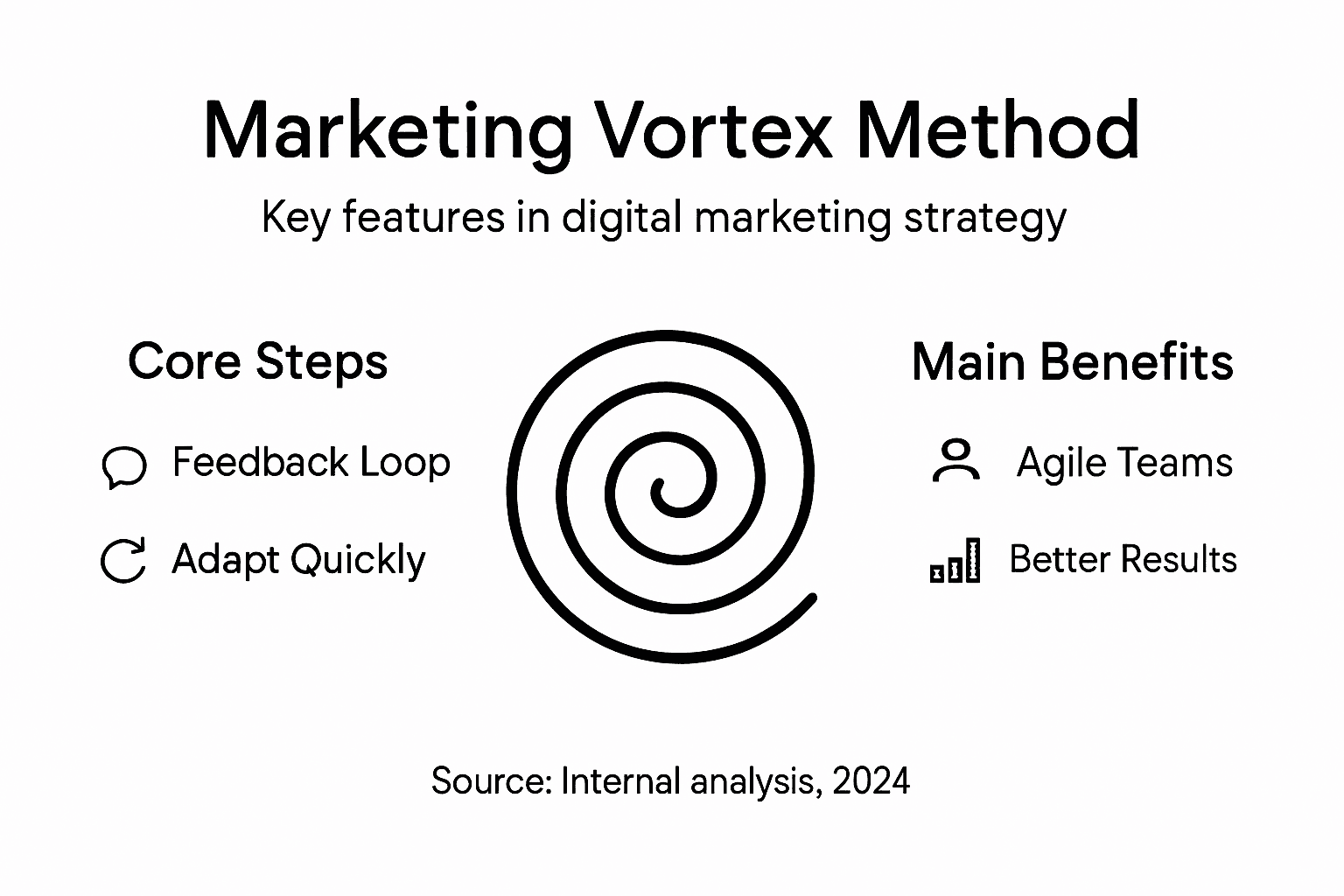 Marketing Vortex Method

Key features in digital marketing strategy

Core Steps

Feedback Loop

Adapt Quickly

Main Benefits

Agile Teams

Better Results

Source: Internal analysis, 2024