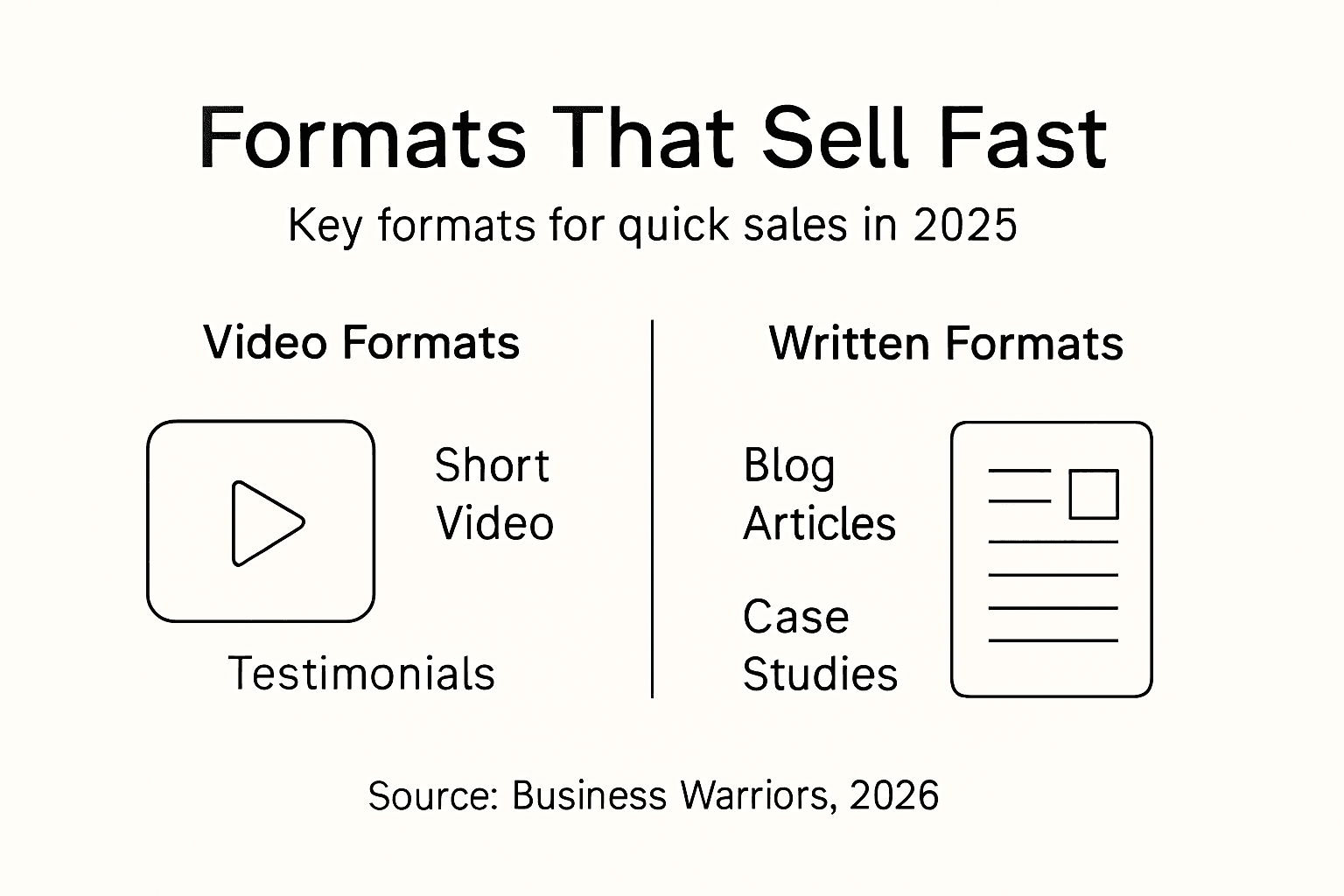 Formats That Sell Fast

Key formats for quick sales in 2025

Video Formats

Short Video

Testimonials

Written Formats

Blog Articles

Case Studies

Source: Business Warriors, 2026