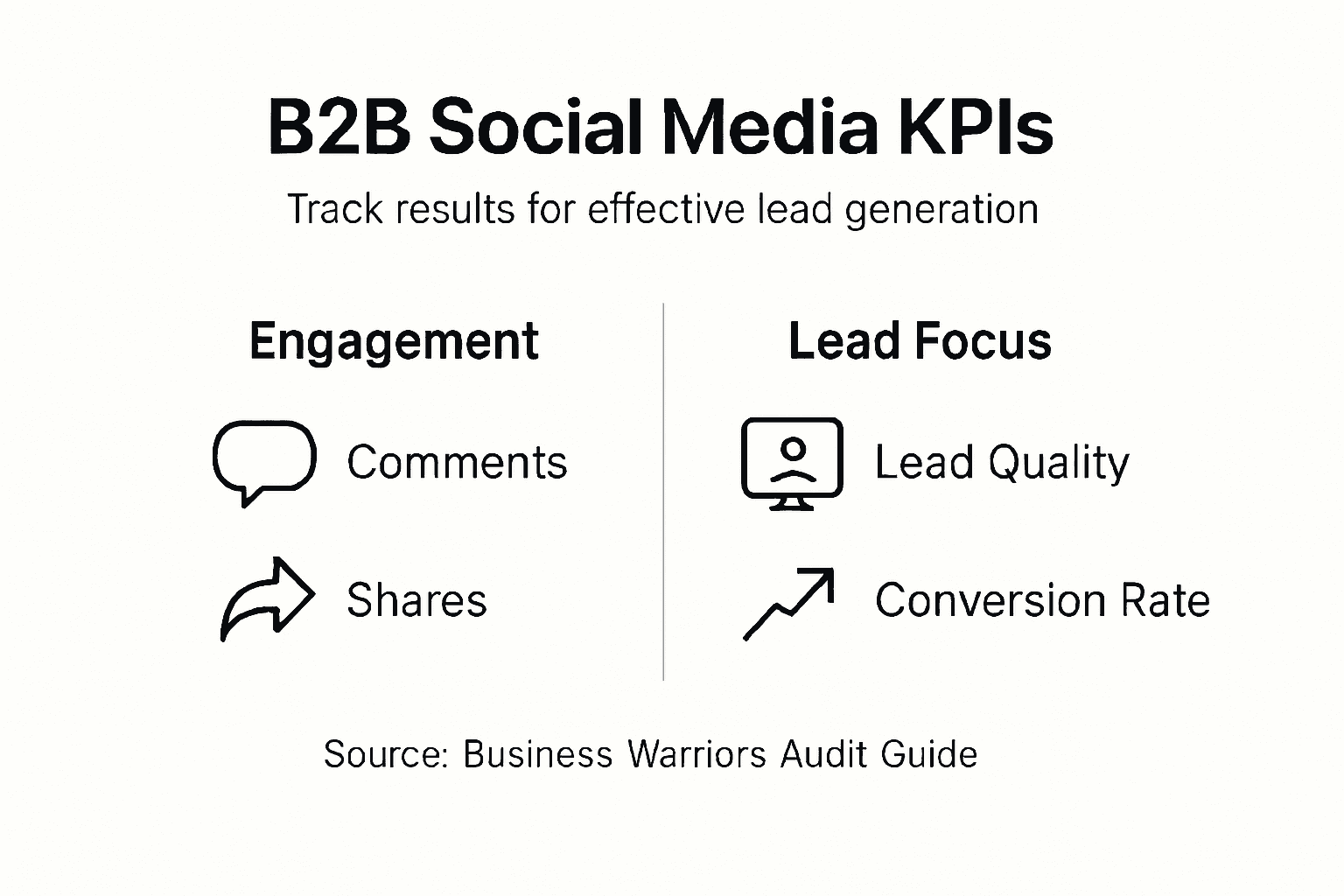 B2B Social Media KPIs

Track results for effective lead generation

Engagement

Comments

Shares

Lead Focus

Lead Quality

Conversion Rate

Source: Business Warriors Audit Guide