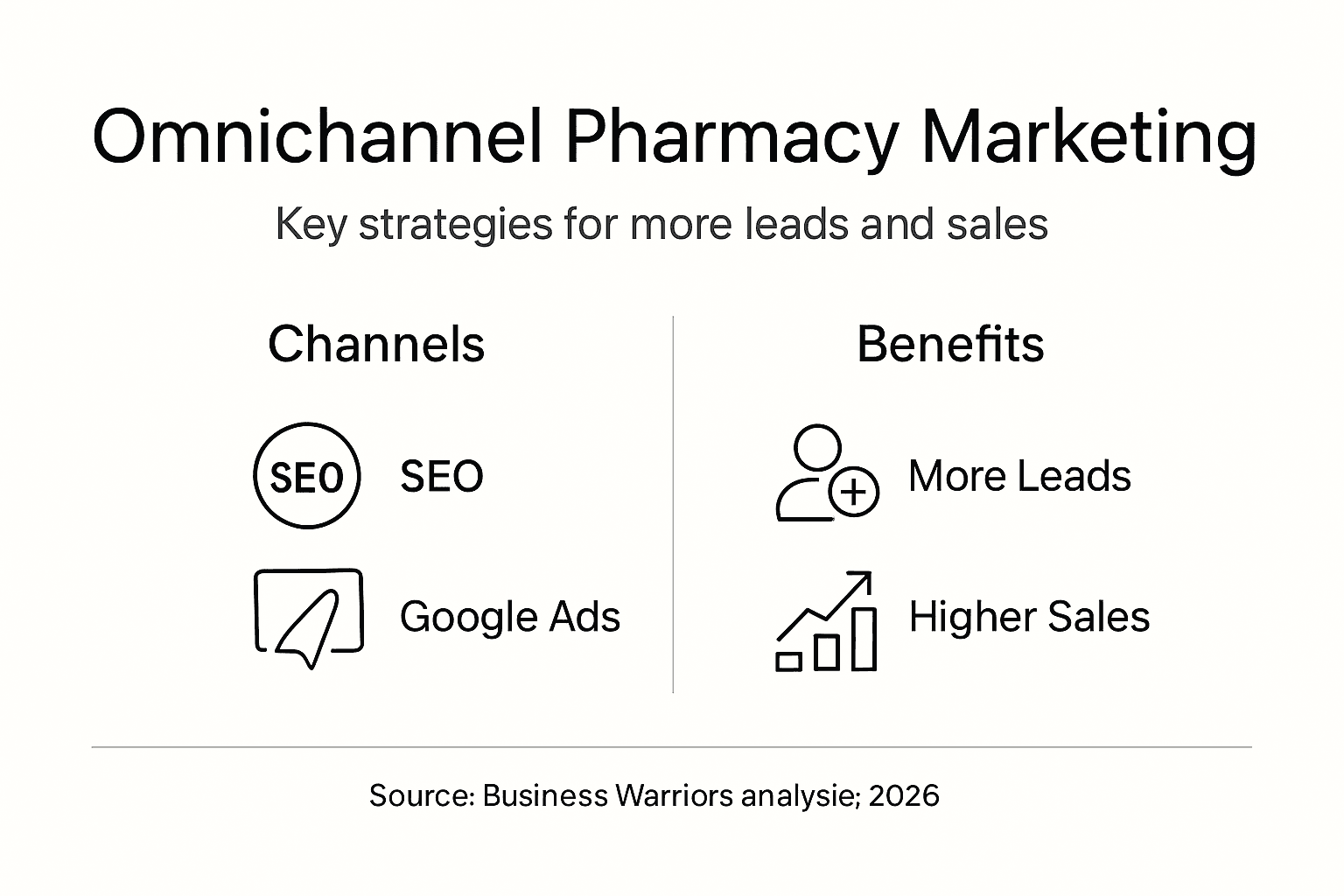 Omnichannel Pharmacy Marketing

Key strategies for more leads and sales

Channels

SEO SEO

Google Ads

Benefits

More Leads

Higher Sales

Source: Business Warriors analysie; 2026