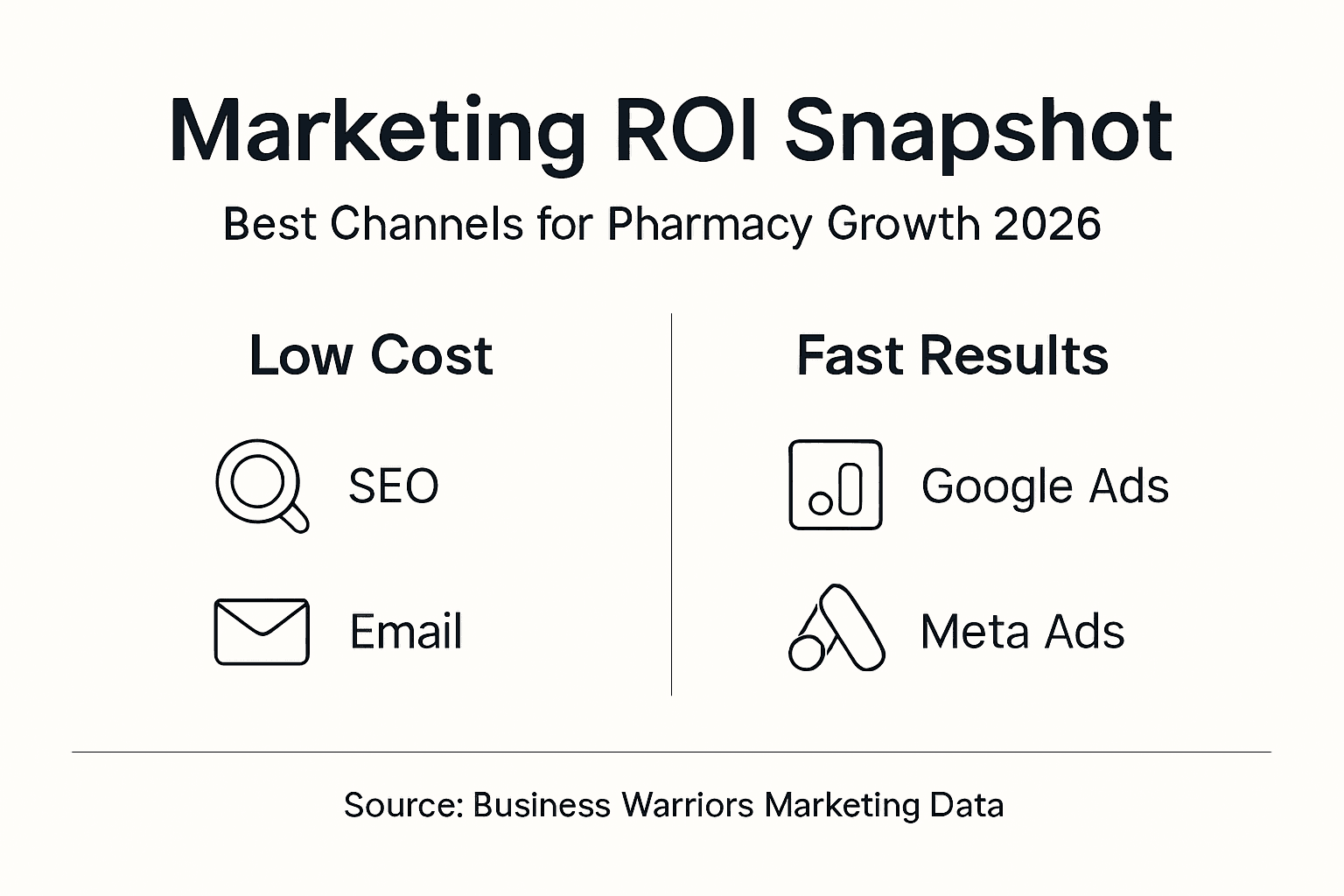 Marketing ROI Snapshot

Best Channels for Pharmacy Growth 2026

Low Cost

SEO

Email

Fast Results

Google Ads

Meta Ads

Source: Business Warriors Marketing Data