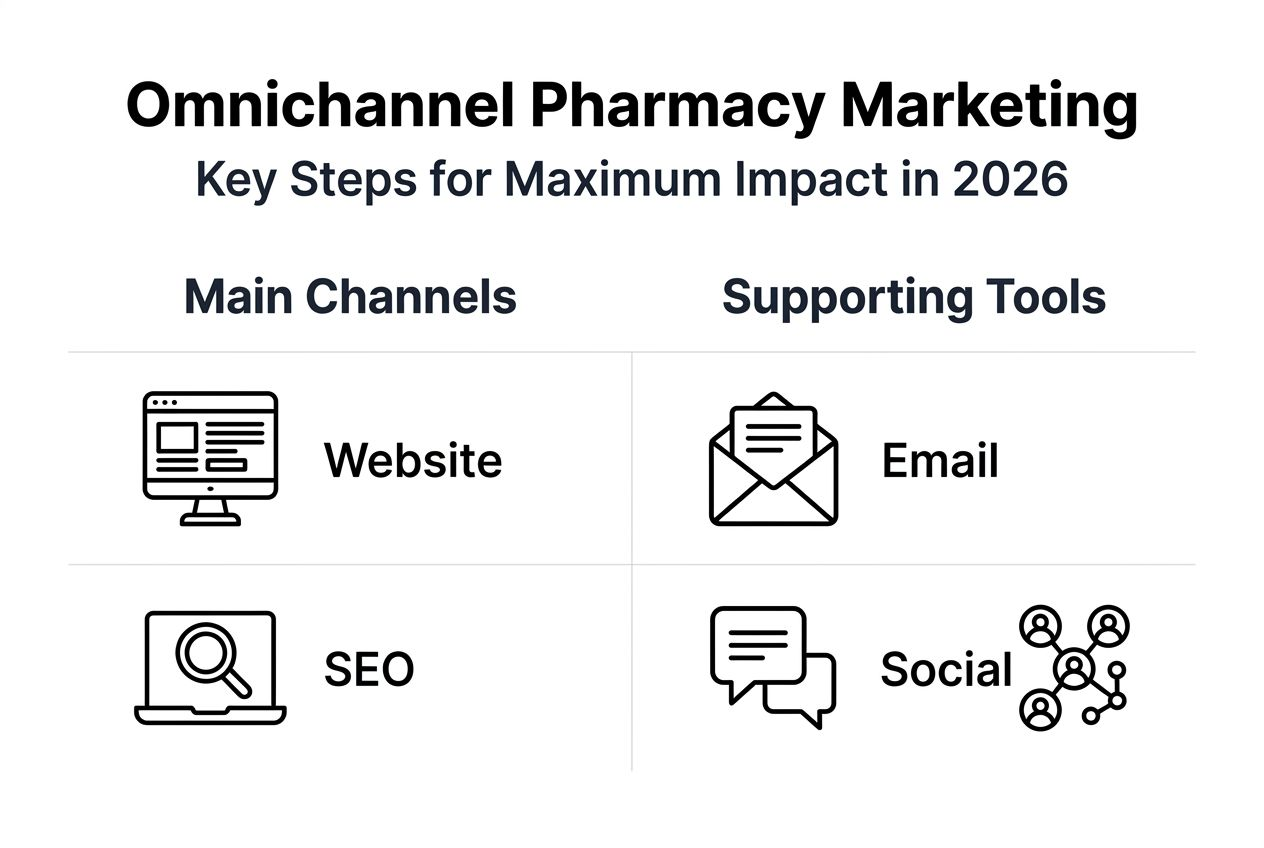 Omnichannel Pharmacy Marketing

Key Steps for Maximum Impact in 2026

| Main Channels | Supporting Tools |
|---|---|
| Website | Email |
| SEO | Social |