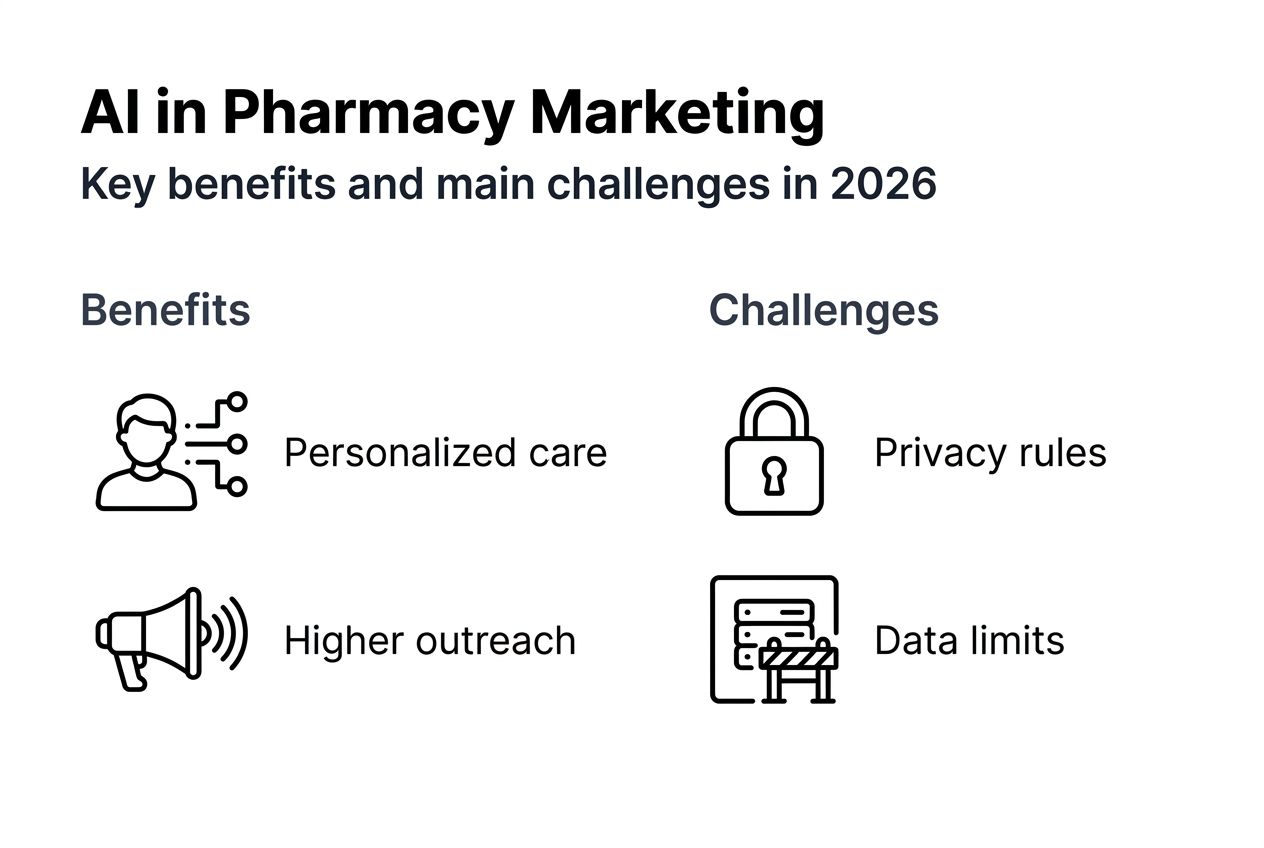 AI in Pharmacy Marketing
Key benefits and main challenges in 2026

Benefits

Personalized care

Higher outreach

Challenges

Privacy rules

Data limits