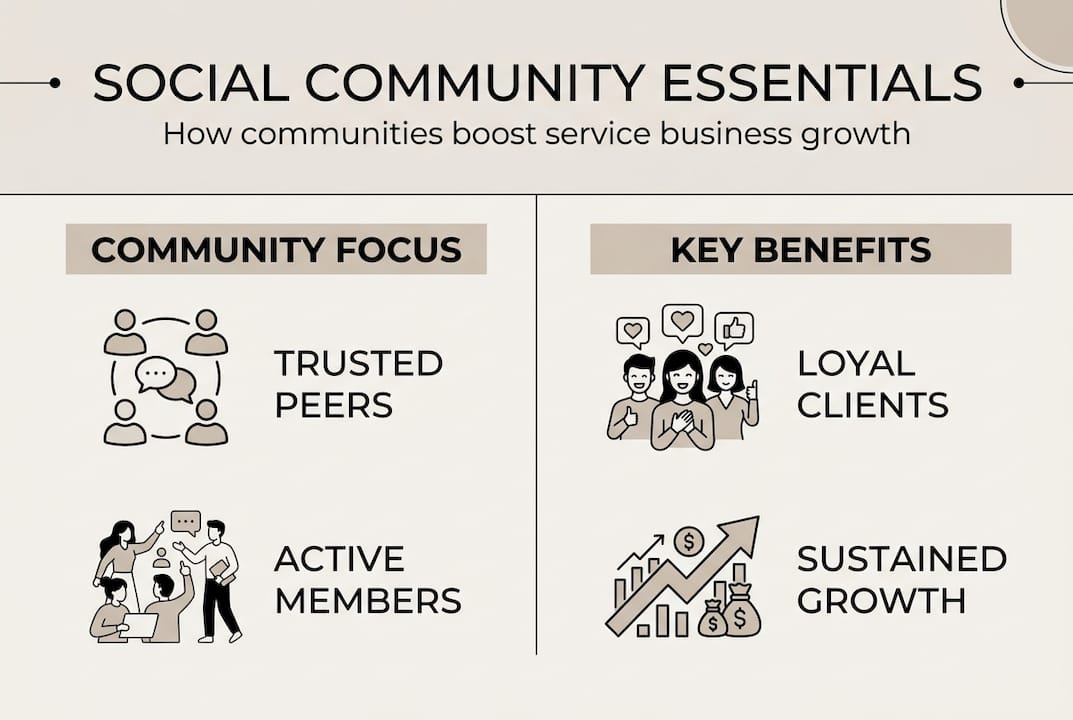 SOCIAL COMMUNITY ESSENTIALS

How communities boost service business growth

COMMUNITY FOCUS

TRUSTED PEERS

ACTIVE MEMBERS

KEY BENEFITS

LOYAL CLIENTS

SUSTAINED GROWTH