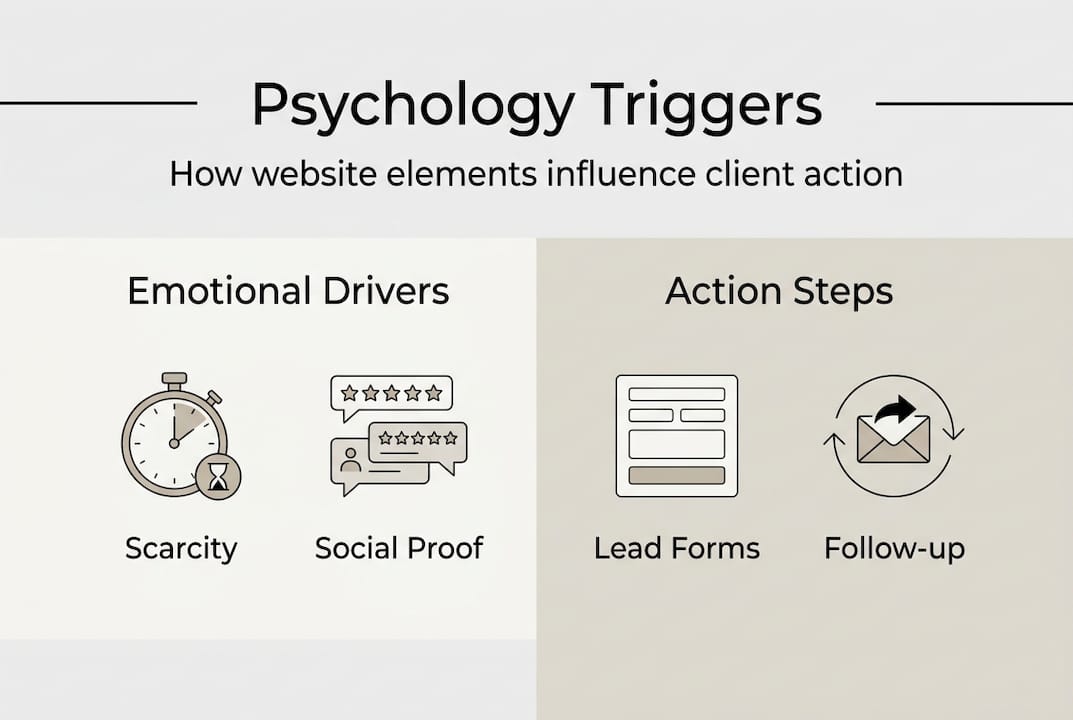 Psychology Triggers

How website elements influence client action

Emotional Drivers

Scarcity

Social Proof

Action Steps

Lead Forms

Follow-up