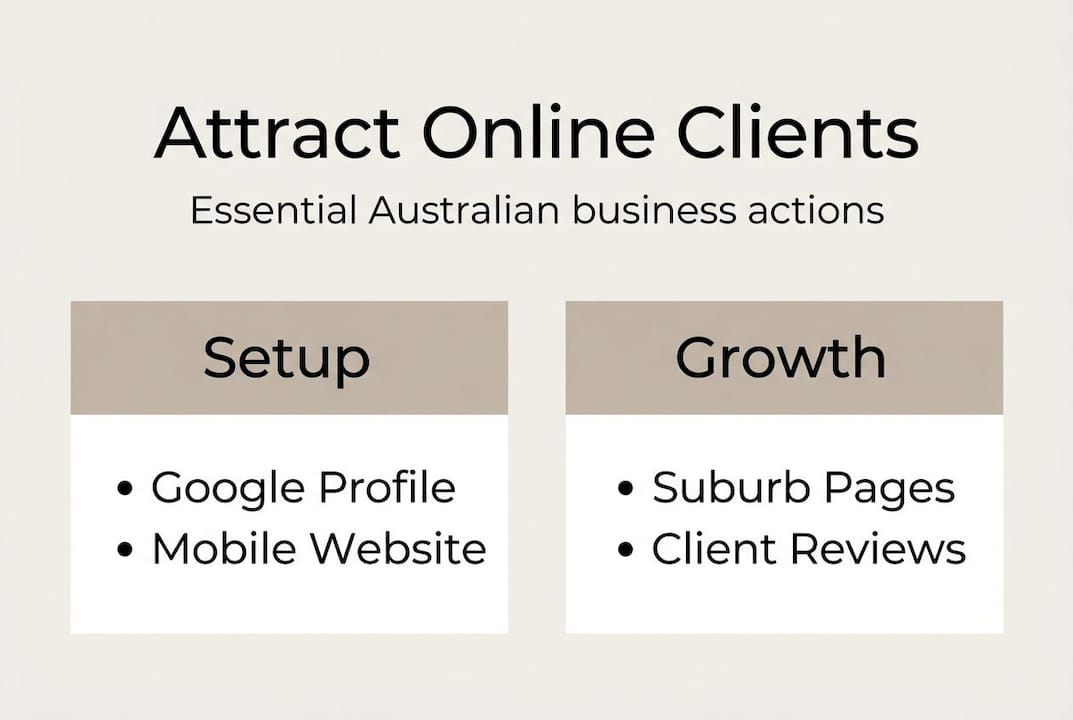 Attract Online Clients

Essential Australian business actions

Setup

• Google Profile
• Mobile Website

Growth

• Suburb Pages
• Client Reviews