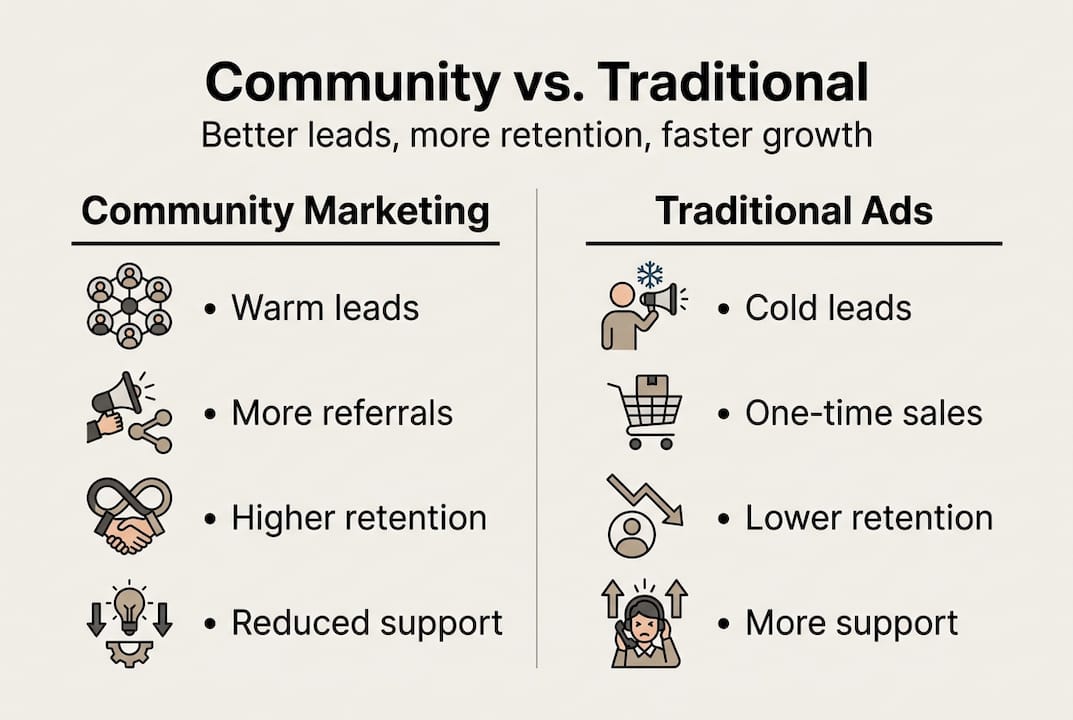 Community vs. Traditional
Better leads, more retention, faster growth

Community Marketing

• Warm leads
• More referrals
• Higher retention
• Reduced support

Traditional Ads

• Cold leads
• One-time sales
• Lower retention
• More support