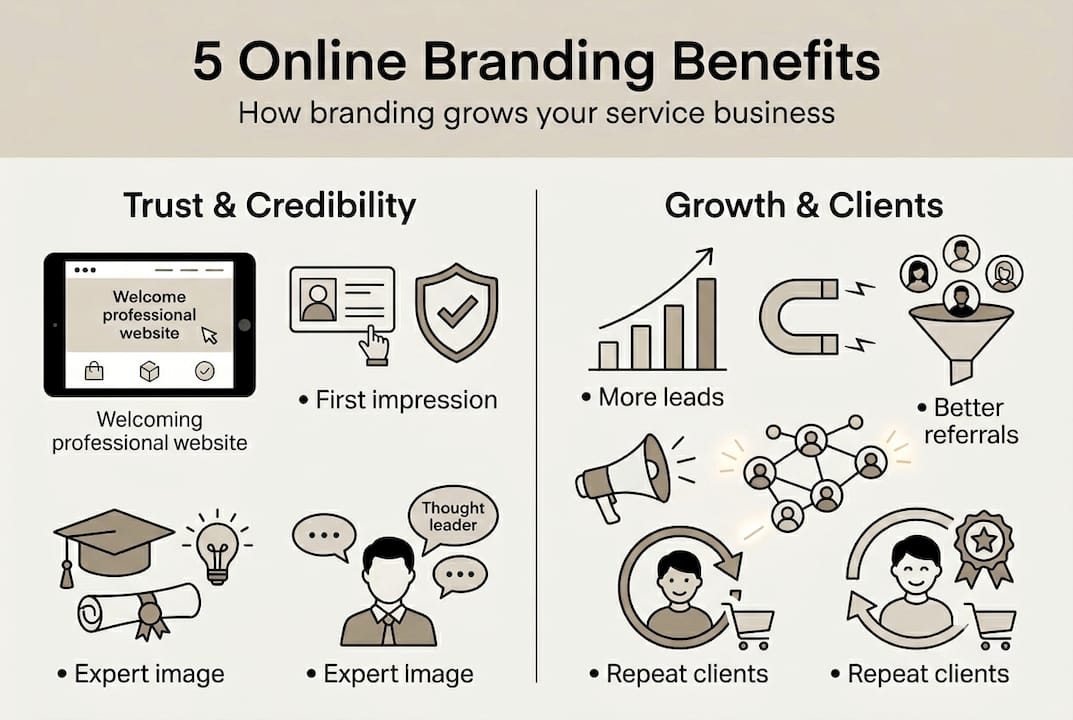 5 Online Branding Benefits

How branding grows your service business

Trust & Credibility

Welcome professional website

Welcoming professional website

• First impression

• Expert image

Thought leader

• Expert Image

Growth & Clients

• More leads

• Better referrals

• Repeat clients

• Repeat clients