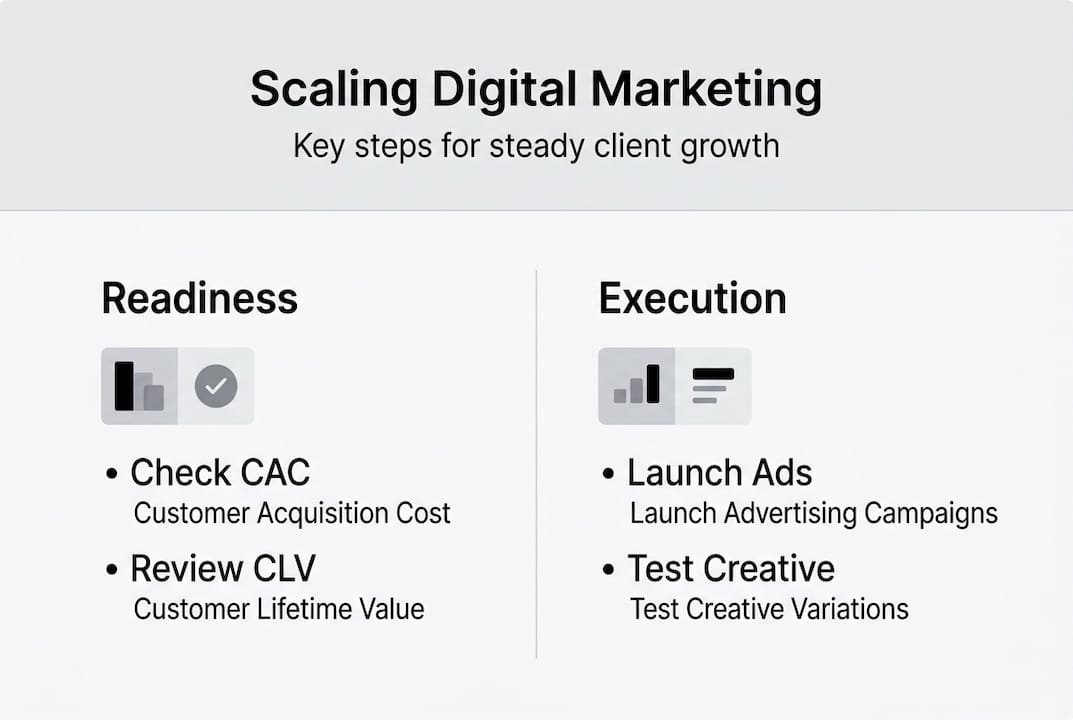 Scaling Digital Marketing
Key steps for steady client growth

Readiness

• Check CAC
Customer Acquisition Cost

• Review CLV
Customer Lifetime Value

Execution

• Launch Ads
Launch Advertising Campaigns

• Test Creative
Test Creative Variations