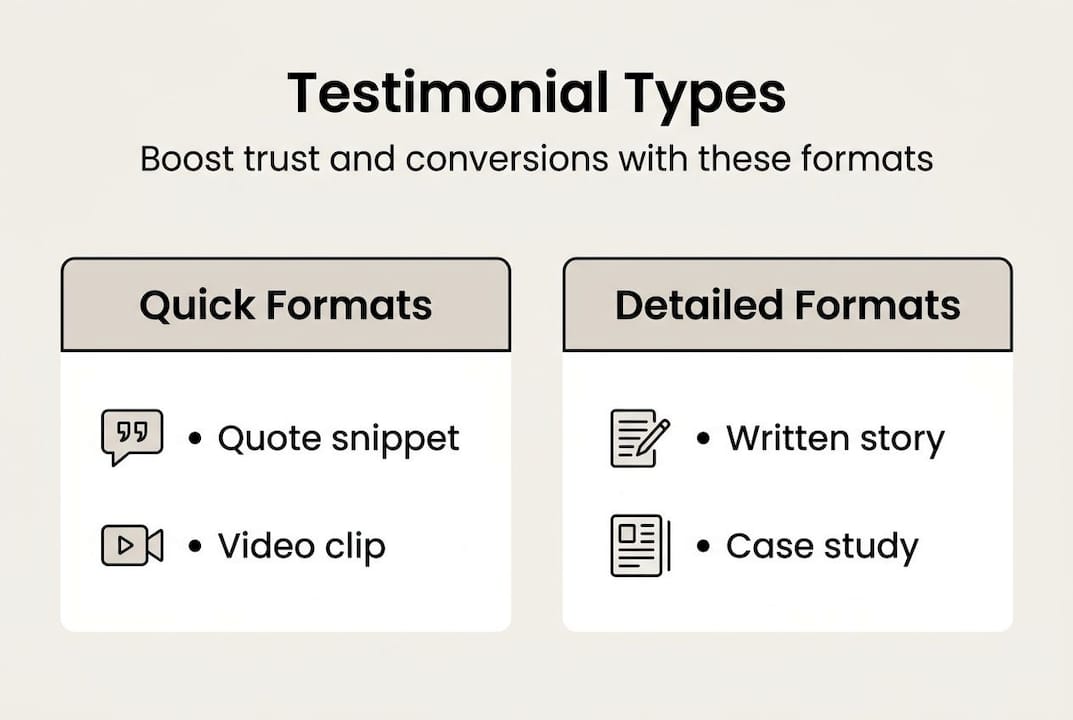 Testimonial Types

Boost trust and conversions with these formats

Quick Formats

• Quote snippet

• Video clip

Detailed Formats

• Written story

• Case study