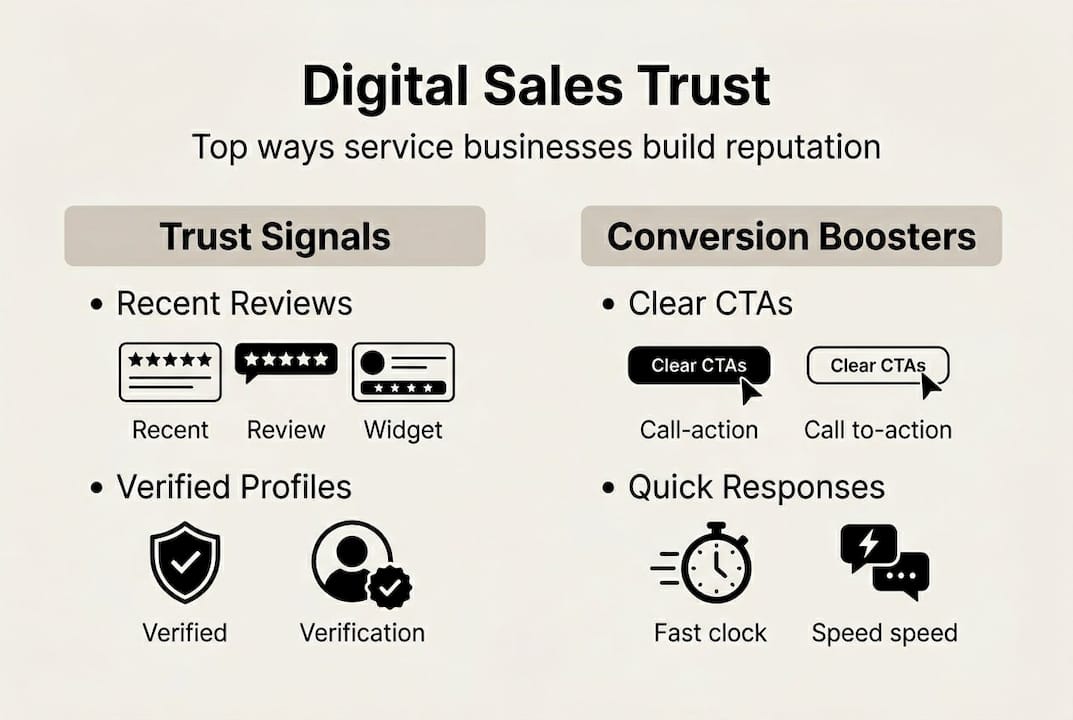 Digital Sales Trust

Top ways service businesses build reputation

Trust Signals

• Recent Reviews

Recent Review Widget

• Verified Profiles

Verified Verification

Conversion Boosters

• Clear CTAs

Clear CTAs

Clear CTAs

Call-action Call to-action

• Quick Responses

Fast clock Speed speed