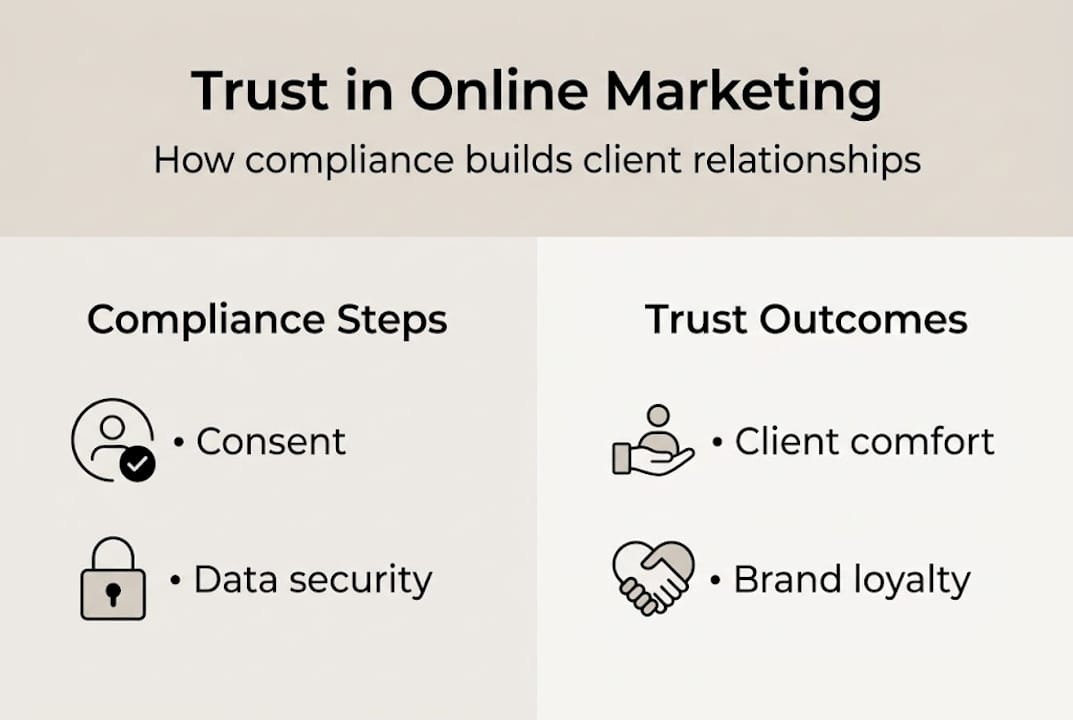 Trust in Online Marketing

How compliance builds client relationships

Compliance Steps

• Consent

• Data security

Trust Outcomes

• Client comfort

• Brand loyalty