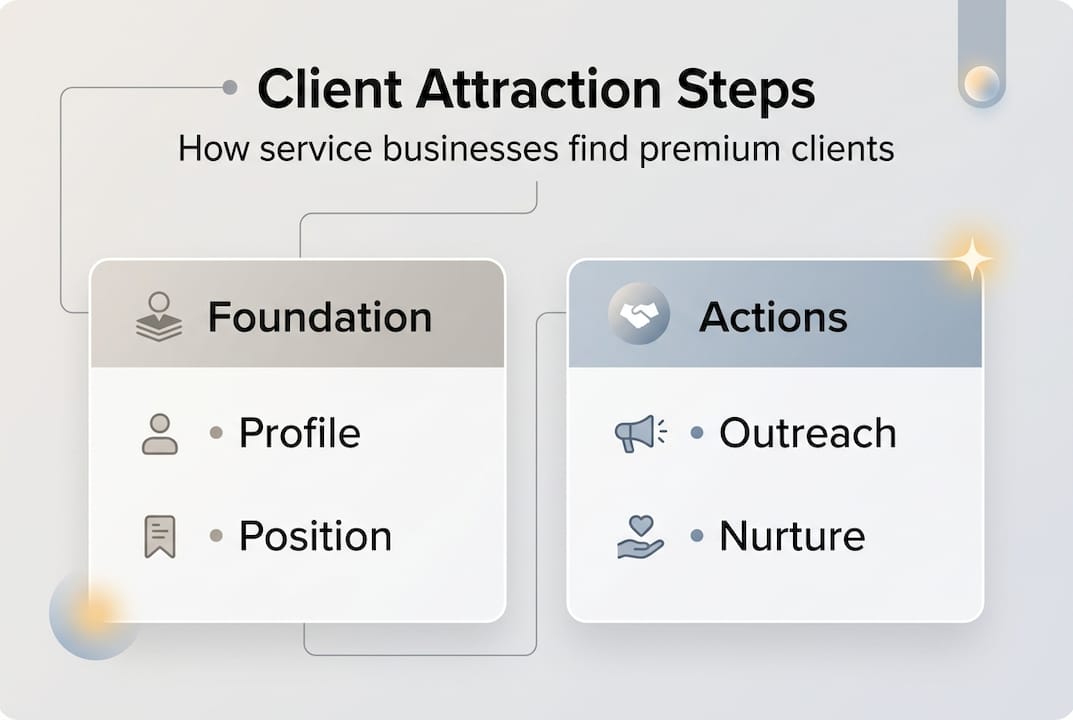 Client Attraction Steps

How service businesses find premium clients

Foundation

• Profile

• Position

Actions

• Outreach

• Nurture