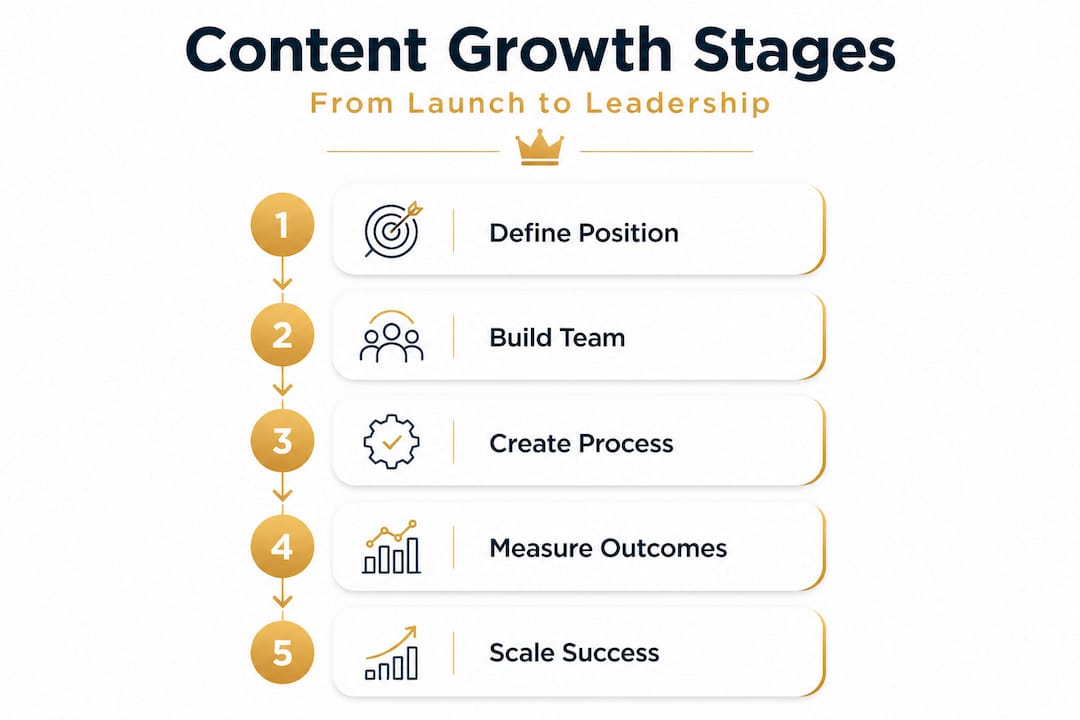 Content Growth Stages

From Launch to Leadership

1 Define Position

2 Build Team

3 Create Process

4 Measure Outcomes

5 Scale Success