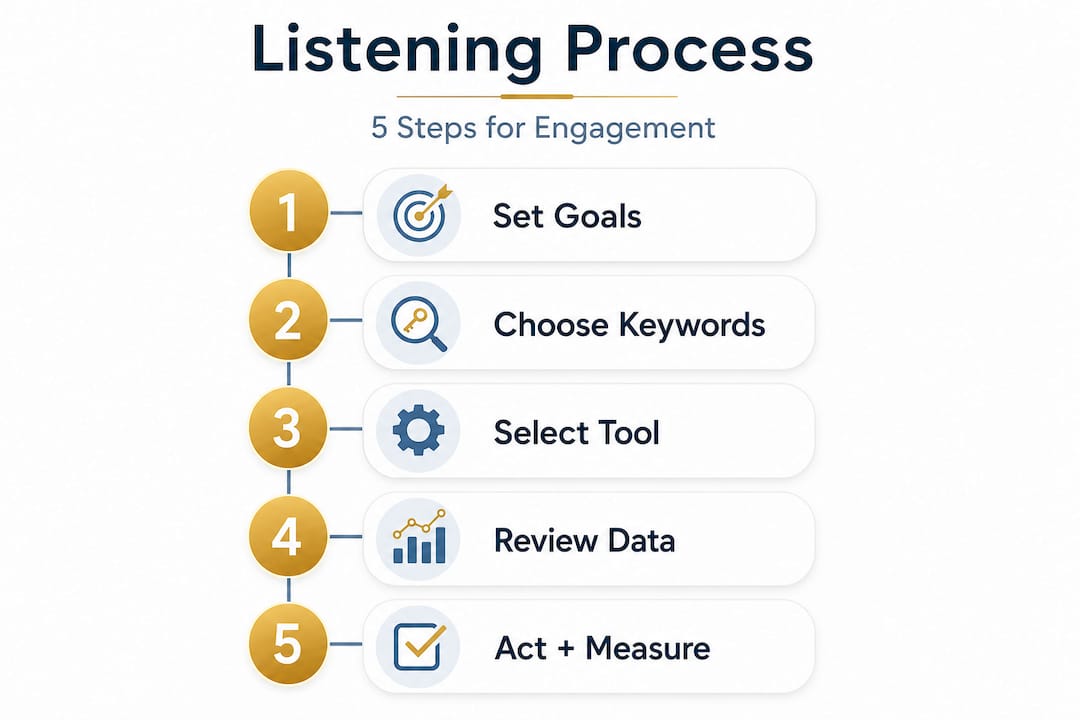 Listening Process

5 Steps for Engagement

1 Set Goals

2 Choose Keywords

3 Select Tool

4 Review Data

5 Act + Measure